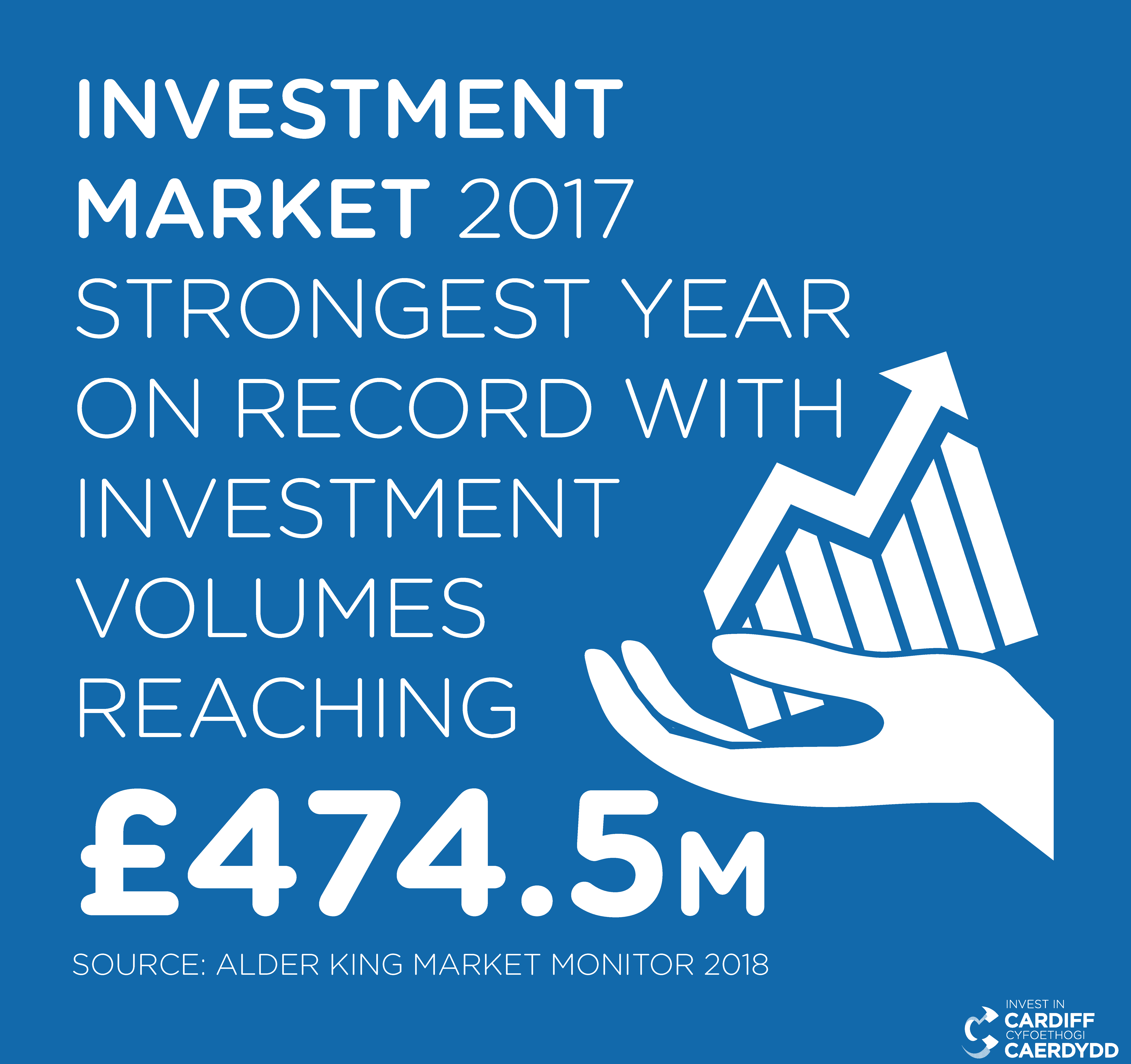 INVESTMENT MARKET 2017

STRONGEST YEAR ON RECORD WITH INVESTMENT VOLUMES REACHING

£474.5M

SOURCE: ALDER KING MARKET MONITOR 2018

INVEST IN
CARDIFF
CYFOETHOGI
CAERDYDD