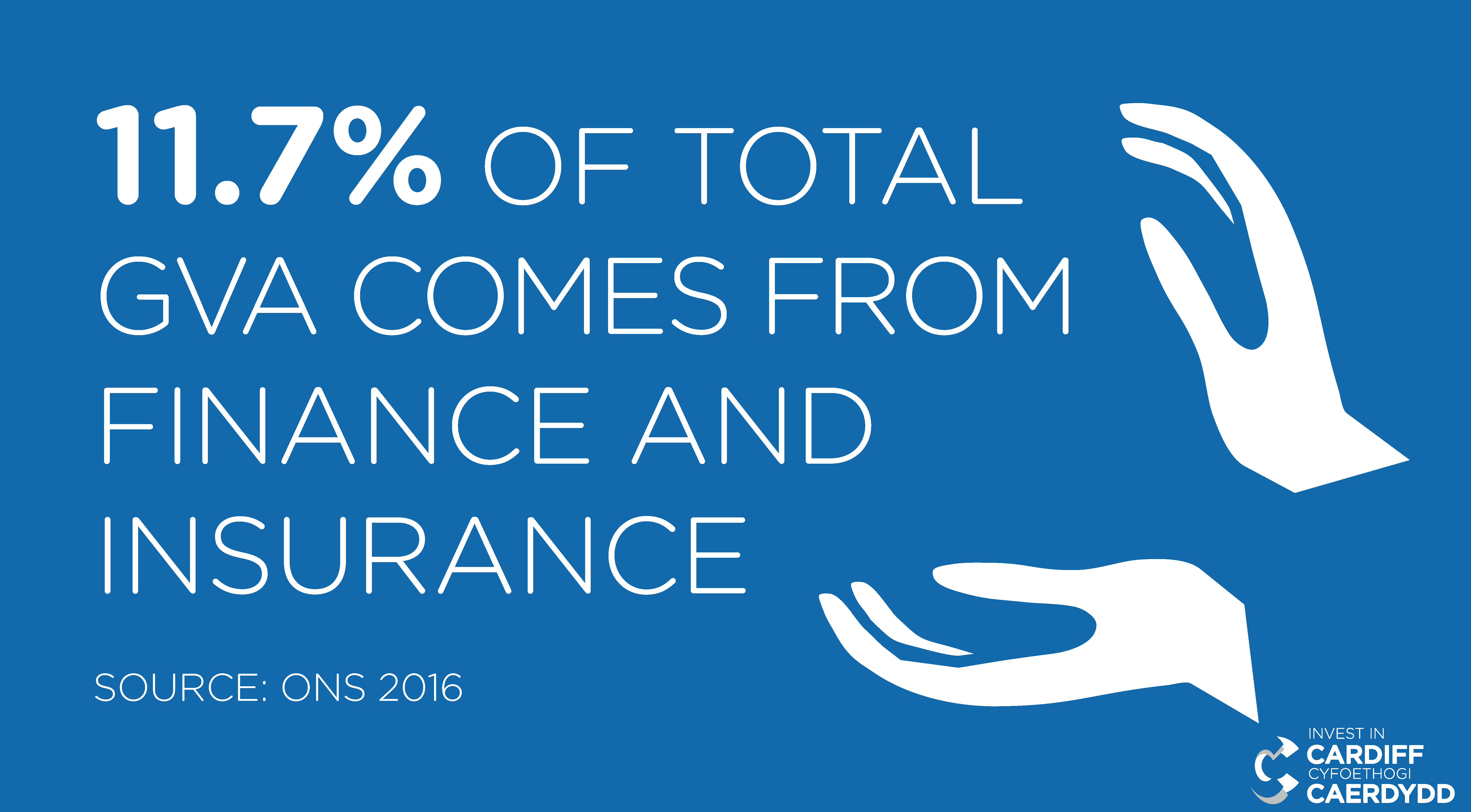 11.7% OF TOTAL GVA COMES FROM FINANCE AND INSURANCE

SOURCE: ONS 2016

INVEST IN
CARDIFF
CYFOETHOGI
CAERDYDD