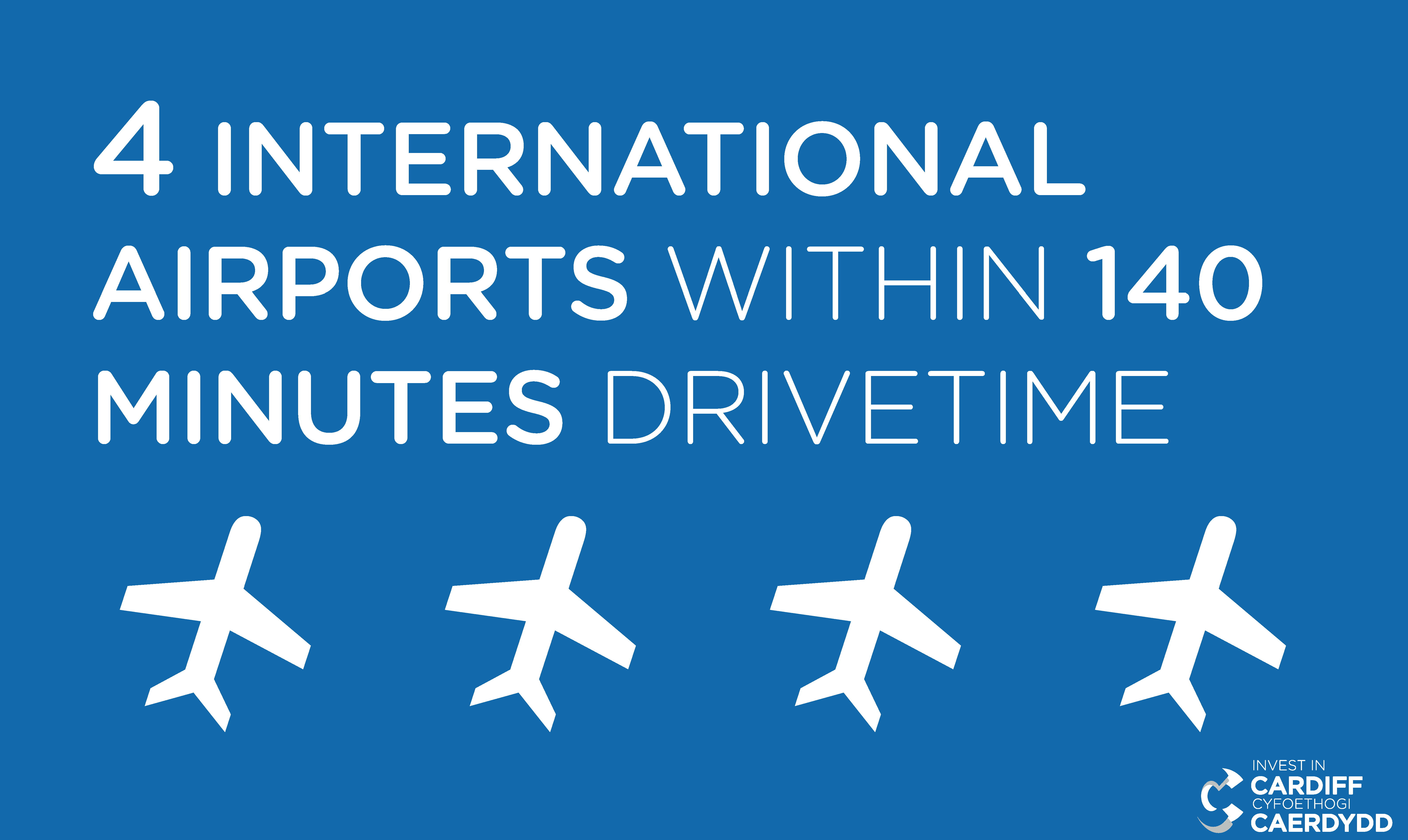 4 INTERNATIONAL AIRPORTS WITHIN 140 MINUTES DRIVETIME

INVEST IN
CARDIFF
CYFOETHOGI
CAERDYDD