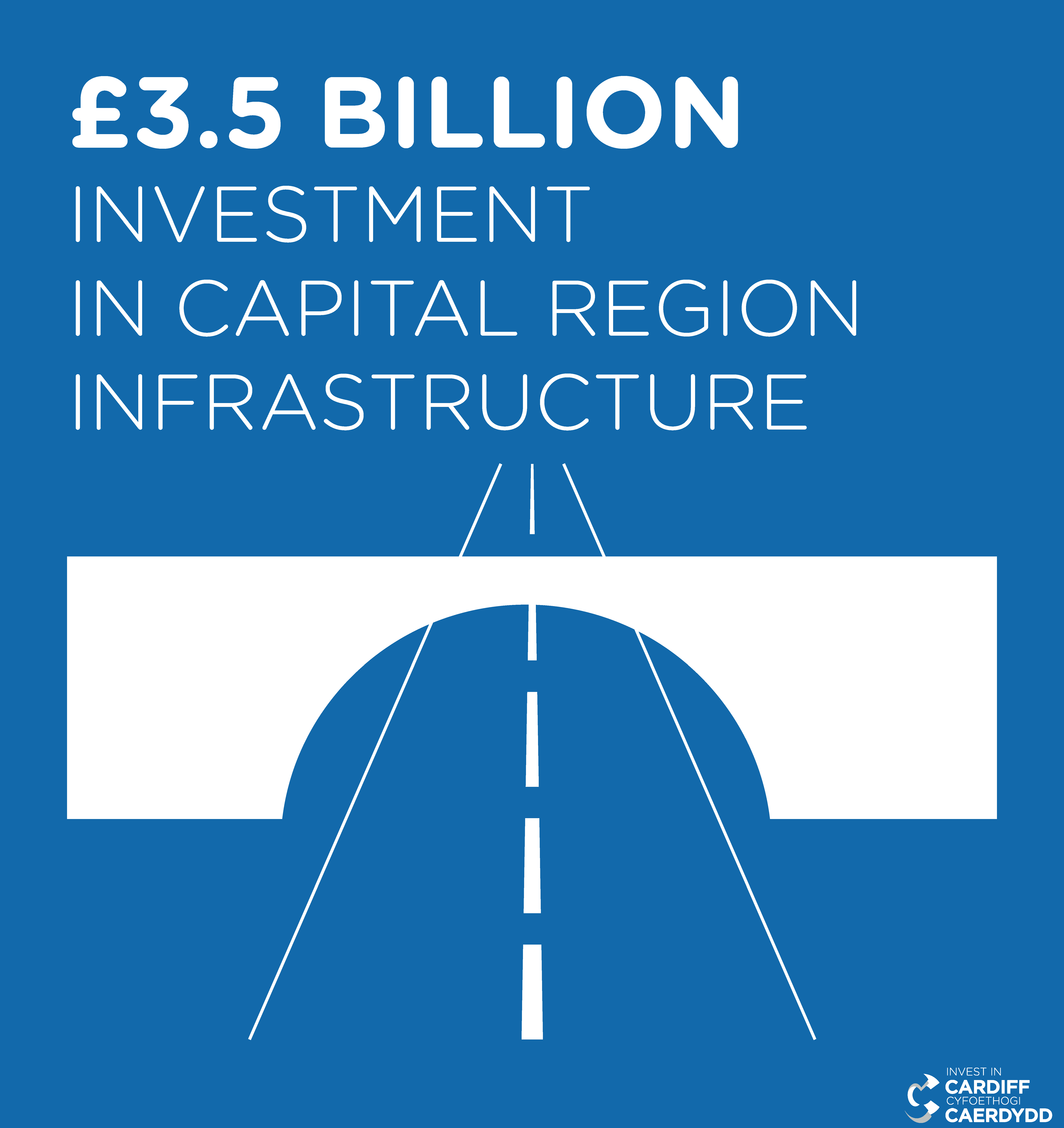 £3.5 BILLION
INVESTMENT
IN CAPITAL REGION
INFRASTRUCTURE

INVEST IN
CARDIFF
CYFOETHOGI
CAERDYDD