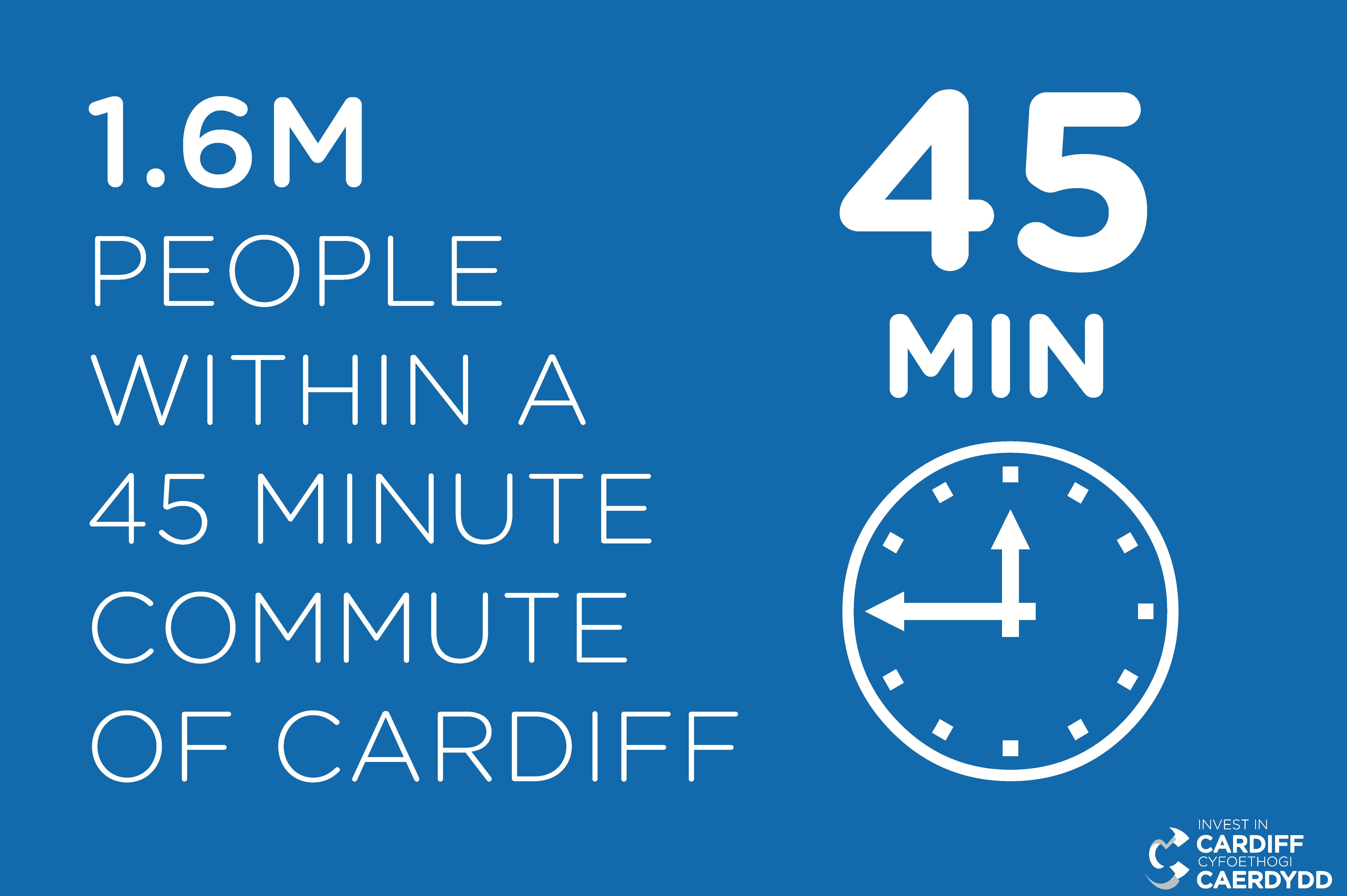 1.6M
PEOPLE WITHIN A 45 MINUTE COMMUTE OF CARDIFF

45
MIN

INVEST IN
CARDIFF
CYFOETHOGI
CAERDYDD