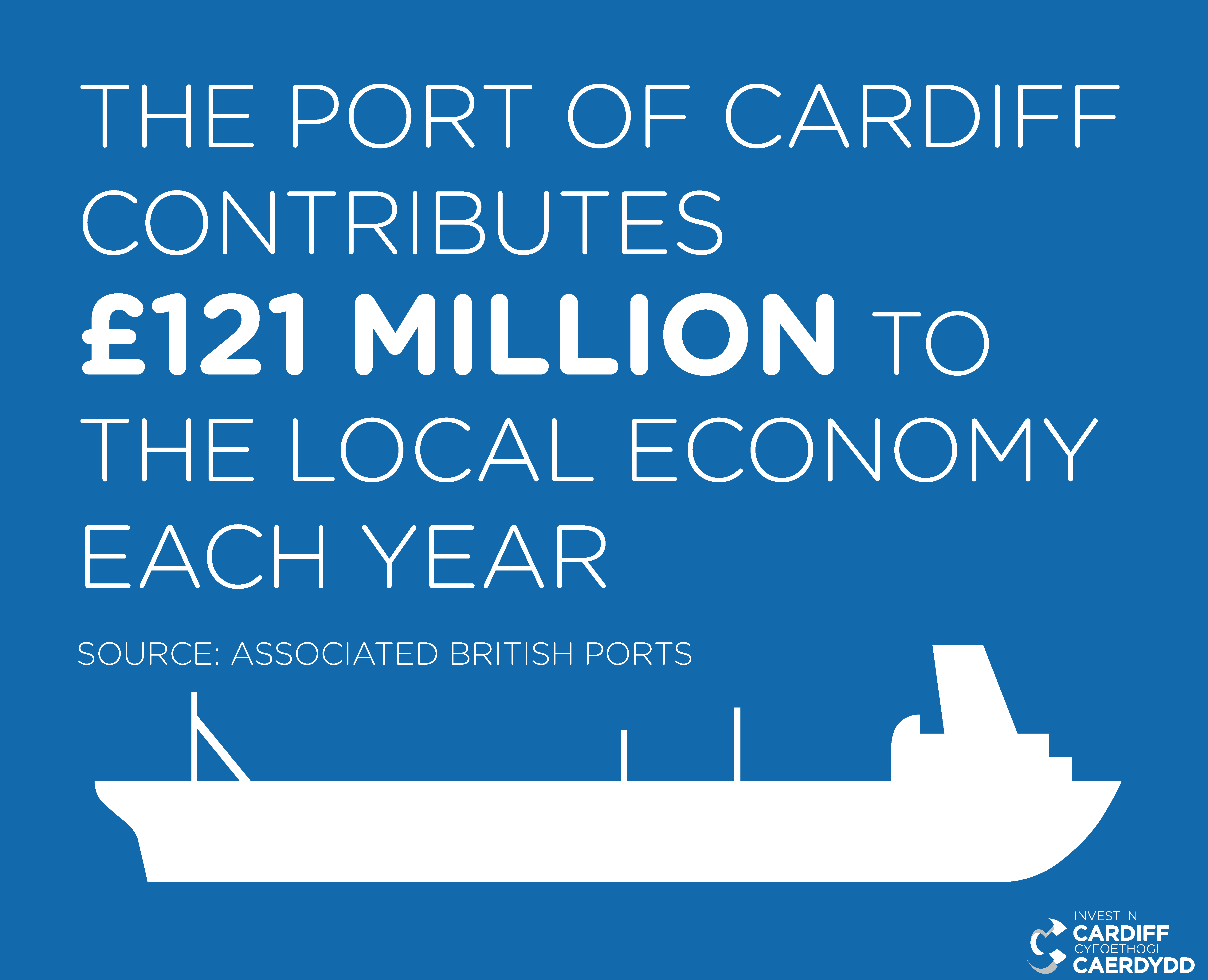 THE PORT OF CARDIFF CONTRIBUTES £121 MILLION TO THE LOCAL ECONOMY EACH YEAR

SOURCE: ASSOCIATED BRITISH PORTS

INVEST IN
CARDIFF
CYFOETHOGI
CAERDYDD