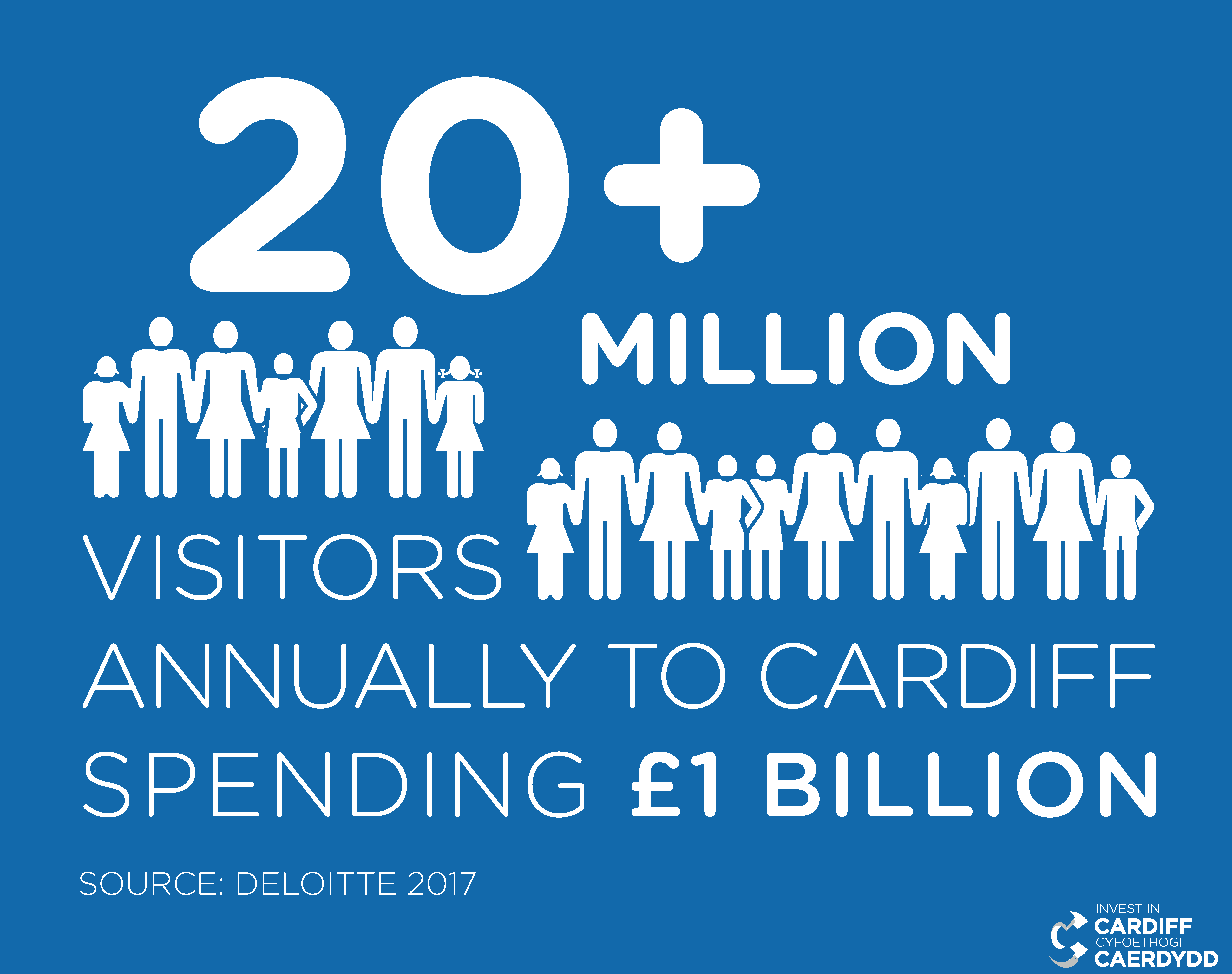 20+

MILLION

VISITORS

ANNUALLY TO CARDIFF

SPENDING £1 BILLION

SOURCE: DELOITTE 2017

INVEST IN
CARDIFF
CYFOETHOGI
CAERDYDD