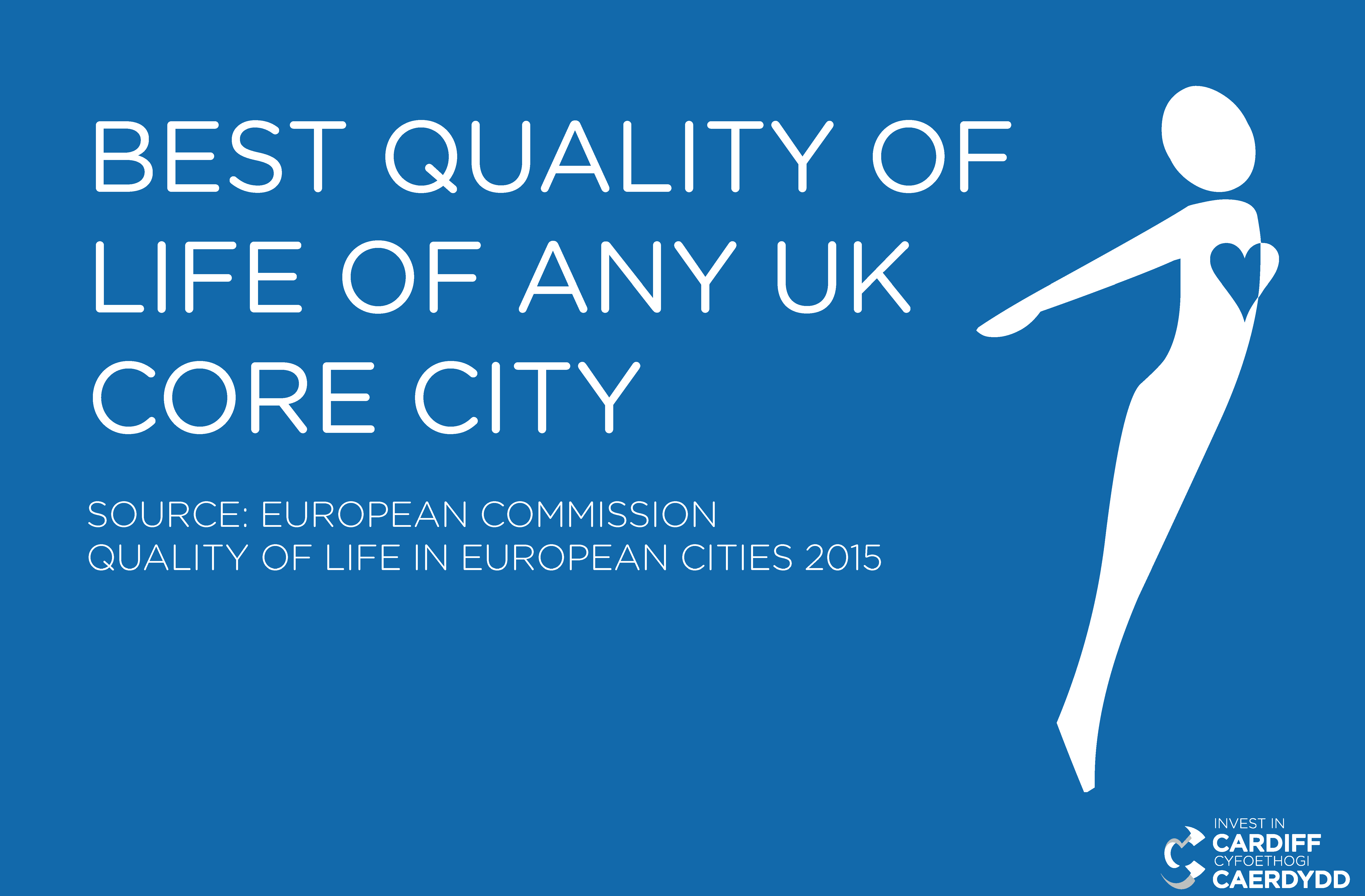 BEST QUALITY OF LIFE OF ANY UK CORE CITY

SOURCE: EUROPEAN COMMISSION
QUALITY OF LIFE IN EUROPEAN CITIES 2015

INVEST IN
CARDIFF
CYFOETHOGI
CAERDYDD