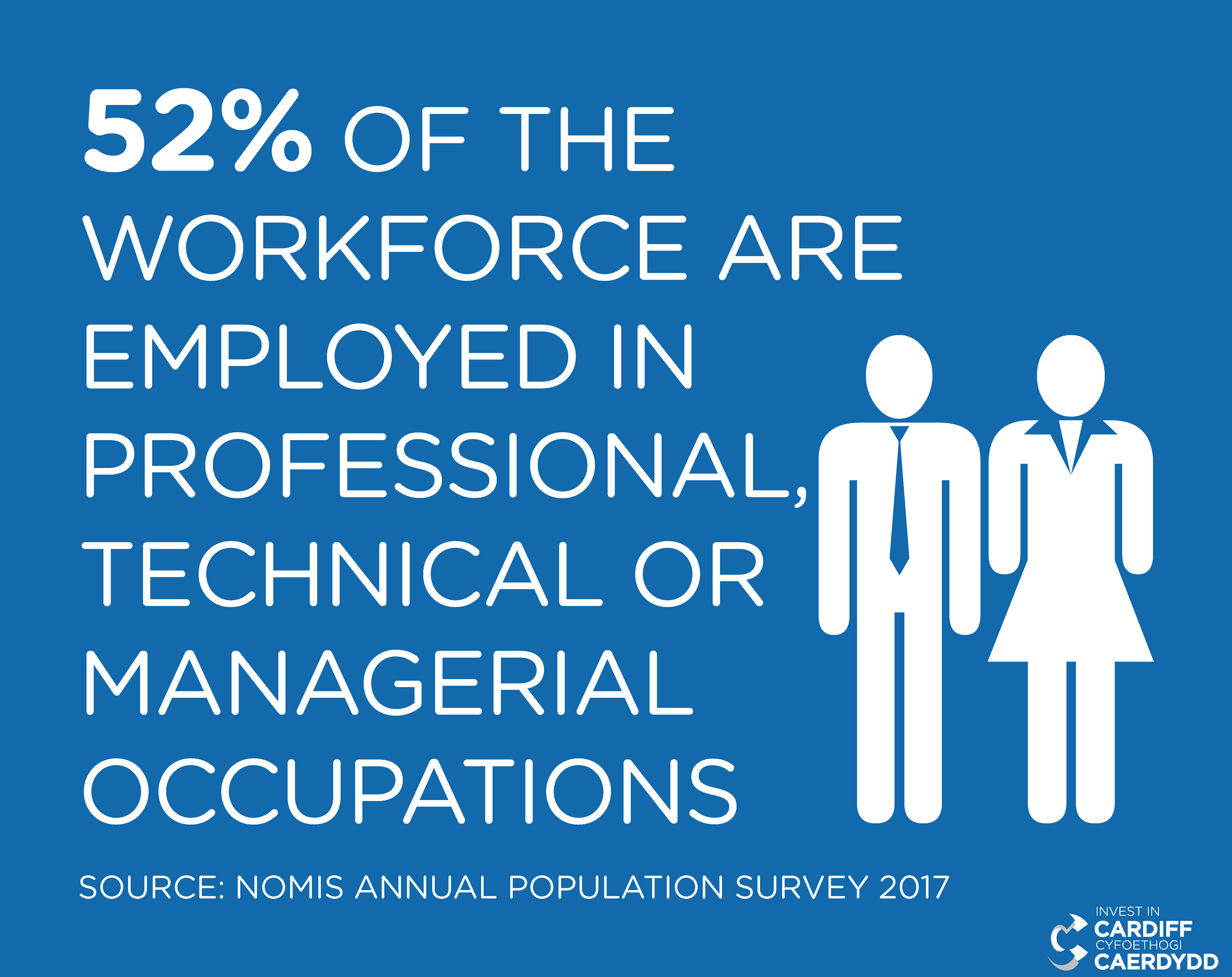 52% OF THE WORKFORCE ARE EMPLOYED IN PROFESSIONAL, TECHNICAL OR MANAGERIAL OCCUPATIONS

SOURCE: NOMIS ANNUAL POPULATION SURVEY 2017

INVEST IN
CARDIFF
CYFOETHOGI
CAERDYDD