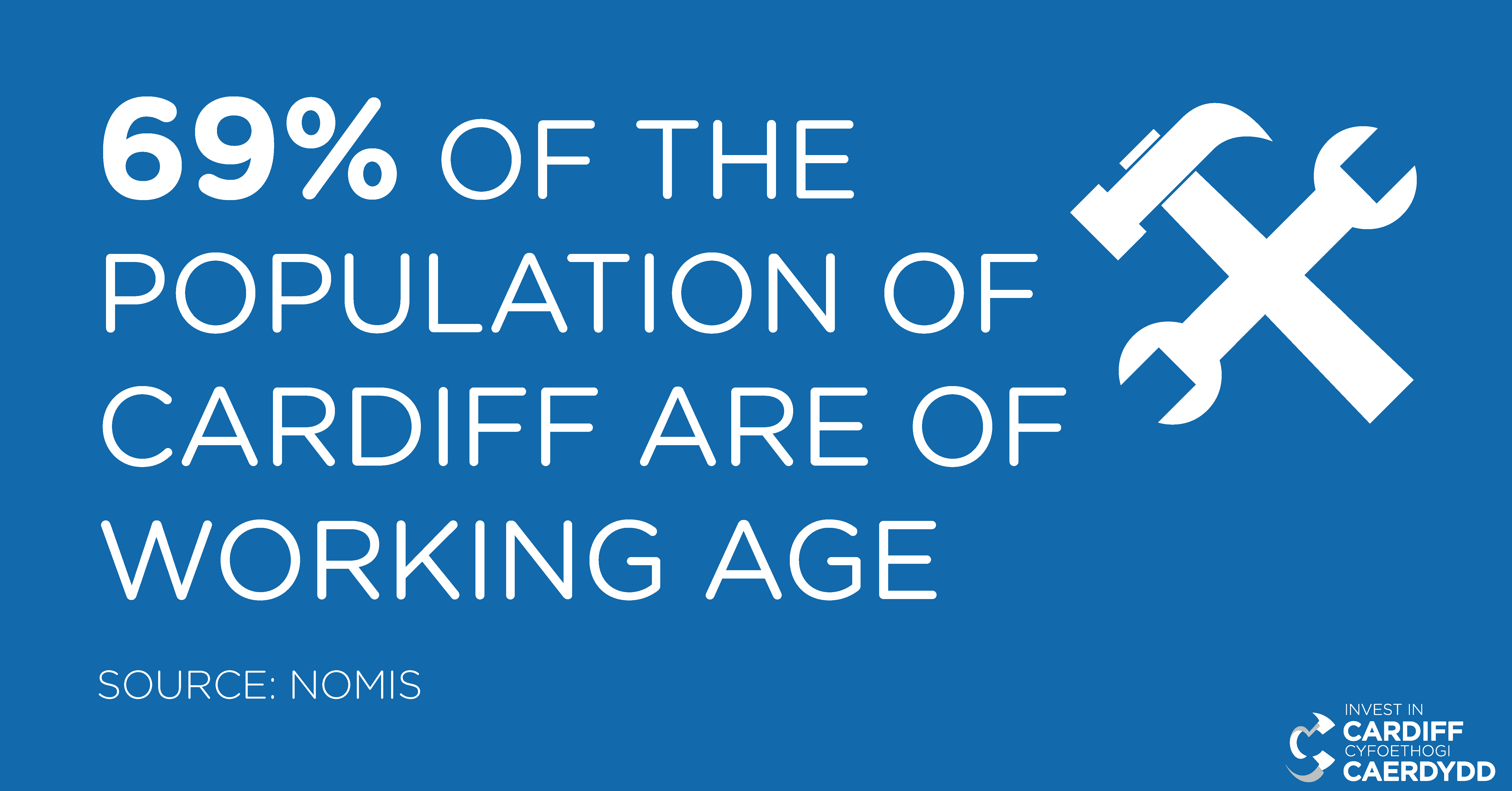 69% OF THE POPULATION OF CARDIFF ARE OF WORKING AGE

SOURCE: NOMIS

INVEST IN
CARDIFF
CYFOETHOGI
CAERDYDD