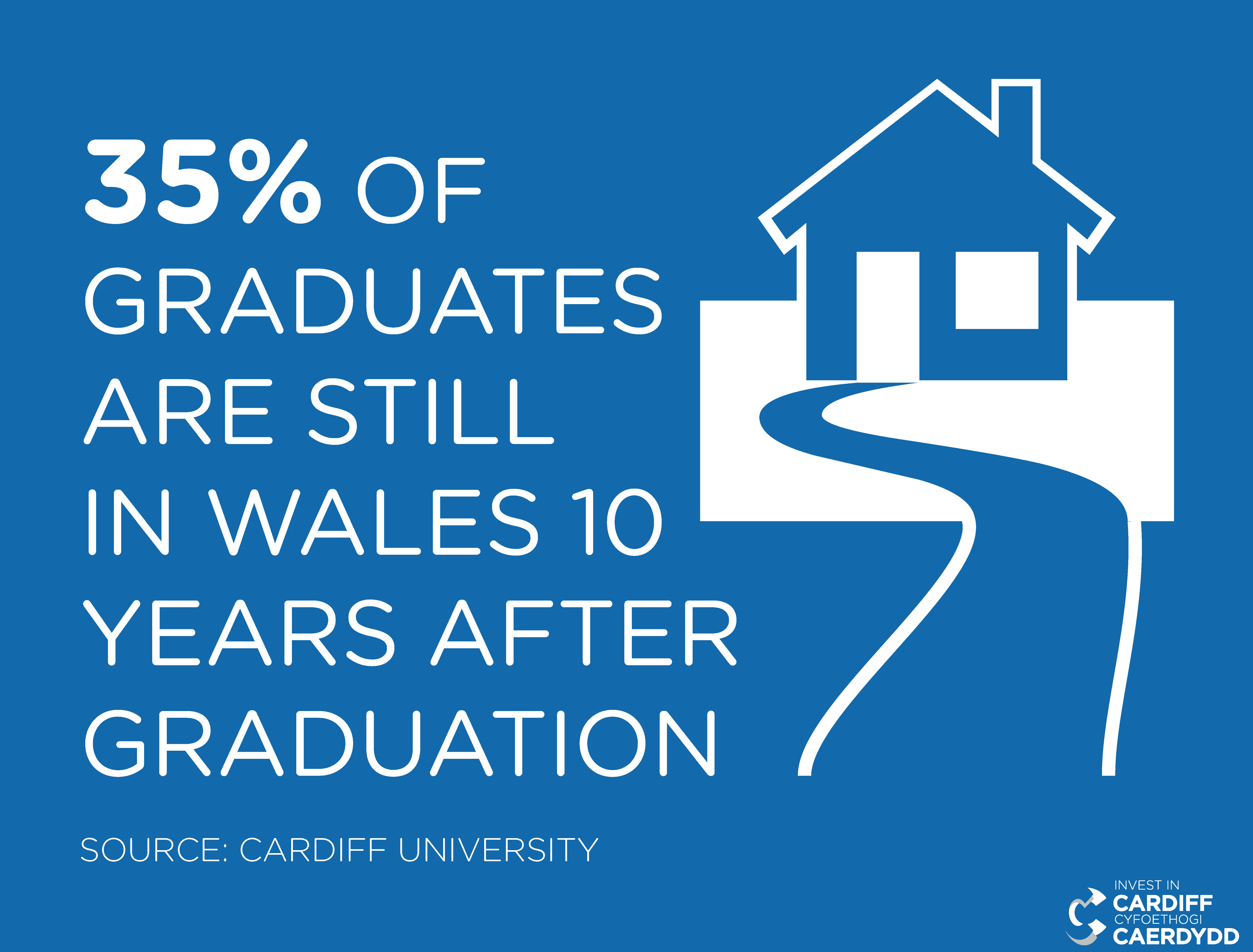 35% OF GRADUATES ARE STILL IN WALES 10 YEARS AFTER GRADUATION

SOURCE: CARDIFF UNIVERSITY

INVEST IN
CARDIFF
CYFOETHOGI
CAERDYDD