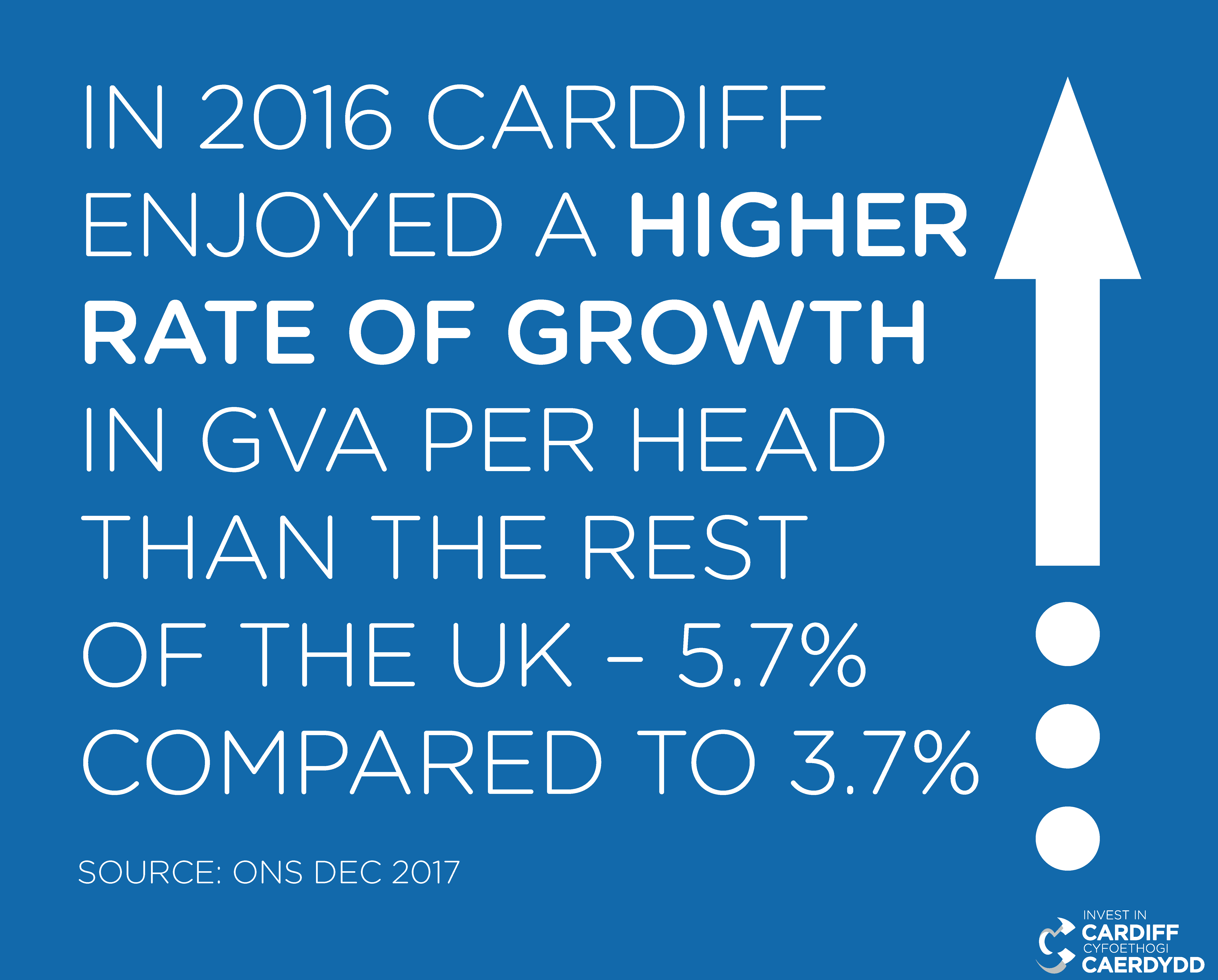 IN 2016 CARDIFF ENJOYED A HIGHER RATE OF GROWTH IN GVA PER HEAD THAN THE REST OF THE UK – 5.7% COMPARED TO 3.7%

SOURCE: ONS DEC 2017

INVEST IN
CARDIFF
CYFOETHOGI
CAERDYDD