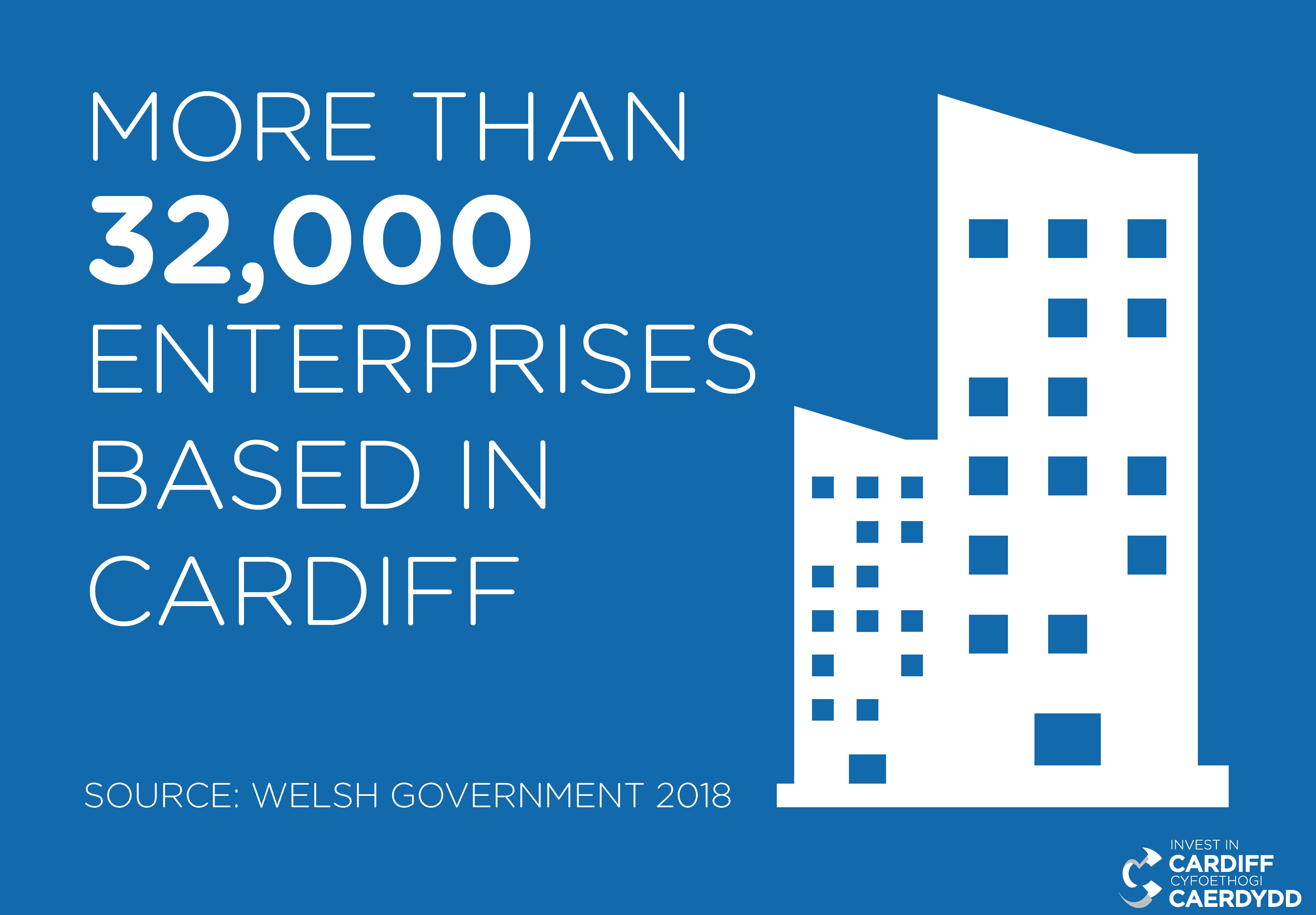 MORE THAN
32,000
ENTERPRISES
BASED IN
CARDIFF

SOURCE: WELSH GOVERNMENT 2018

INVEST IN
CARDIFF
CYFOETHOGI
CAERDYDD