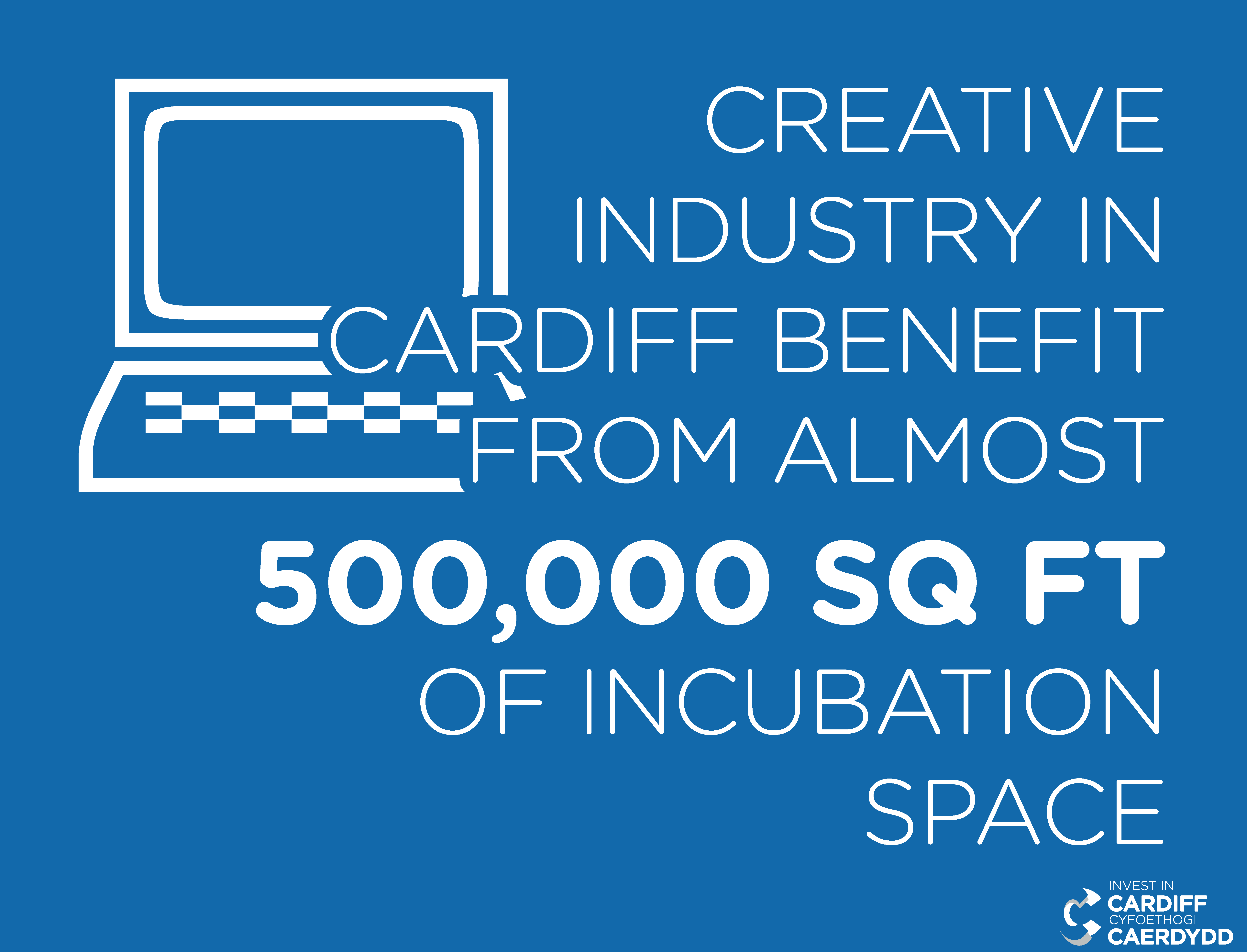 CREATIVE INDUSTRY IN CARDIFF BENEFIT FROM ALMOST

500,000 SQ FT

OF INCUBATION SPACE

INVEST IN
CARDIFF
CYFOETHOGI
CAERDYDD