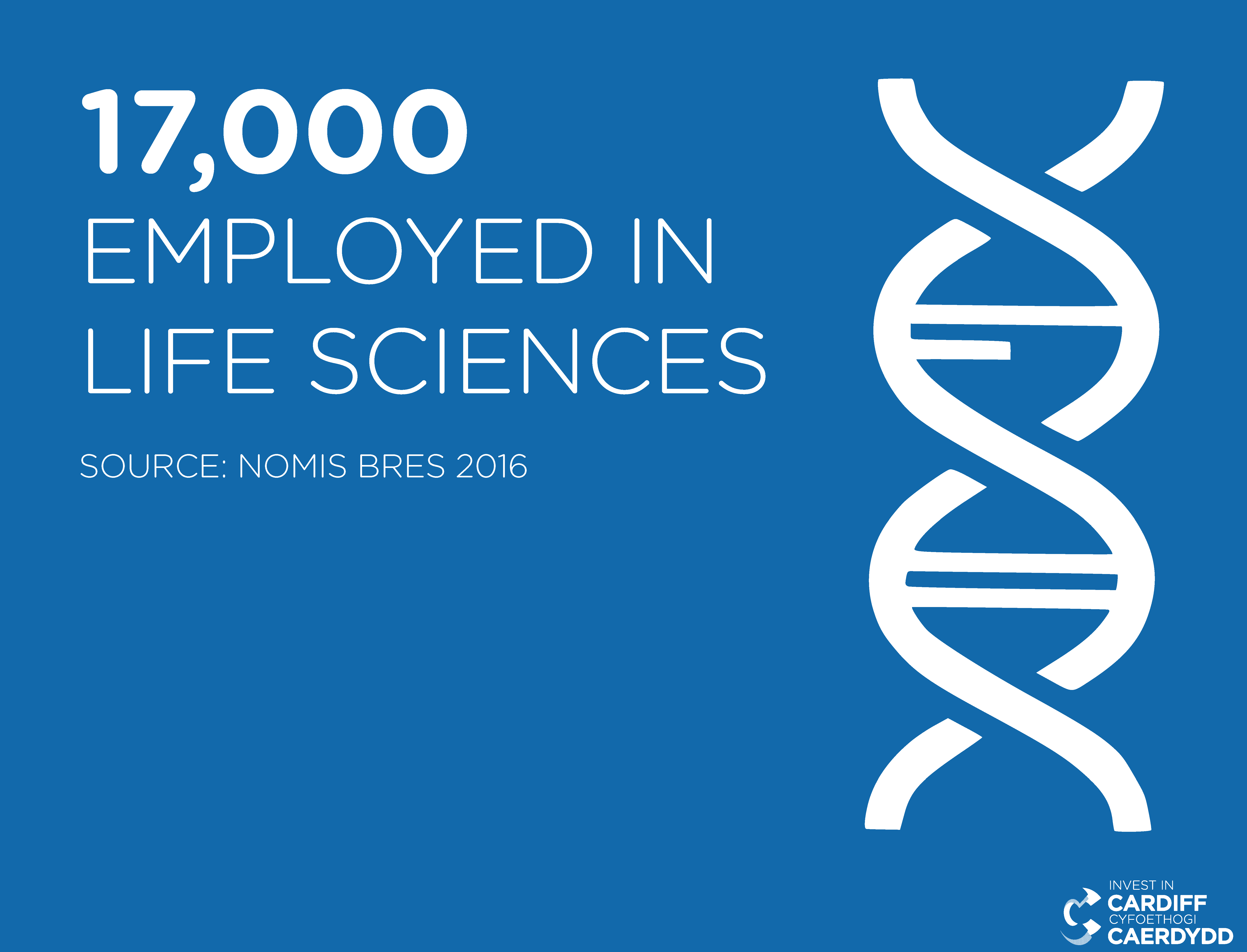 17,000
EMPLOYED IN LIFE SCIENCES

SOURCE: NOMIS BRES 2016

INVEST IN
CARDIFF
CYFOETHOGI
CAERDYDD