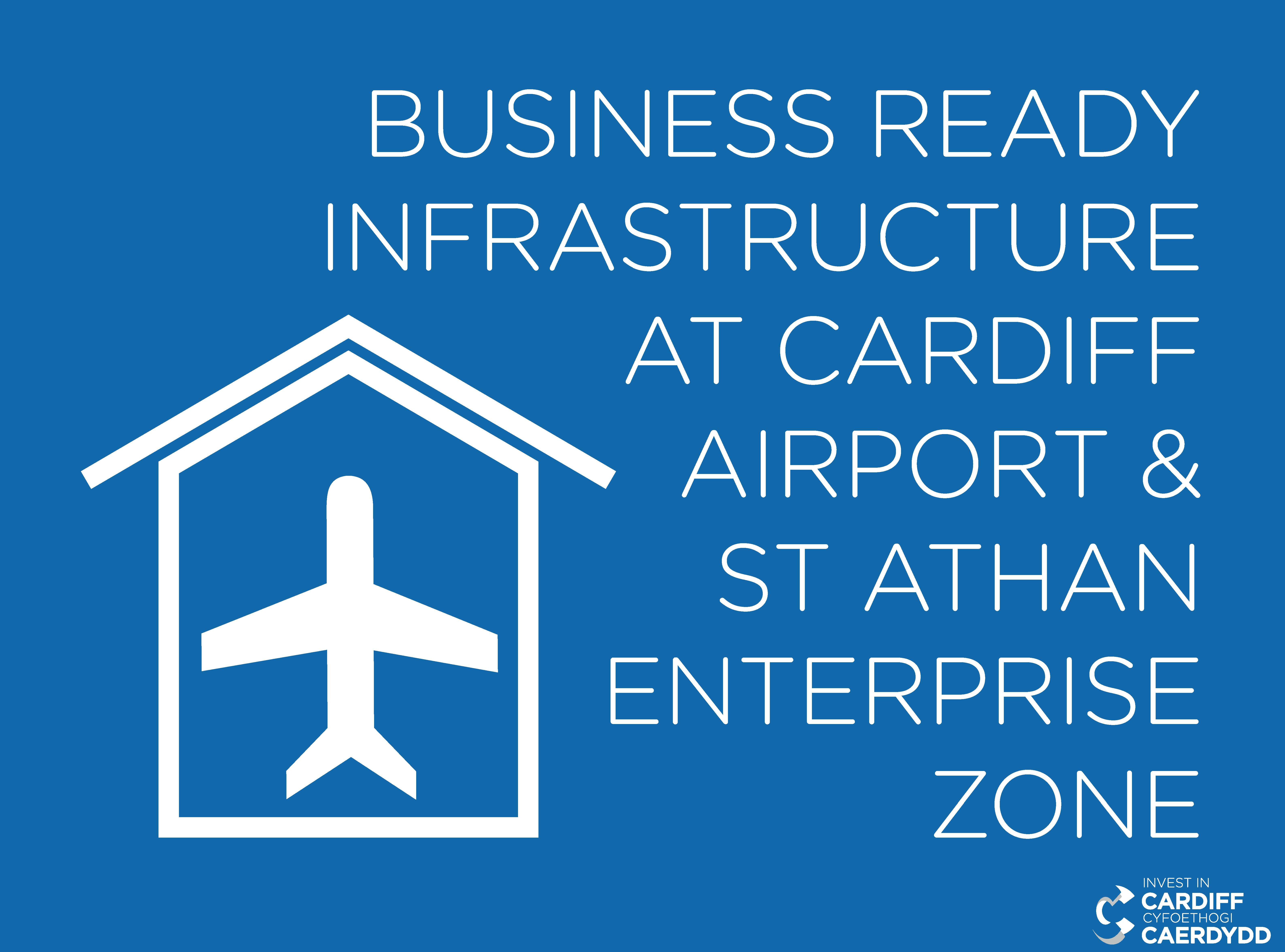 BUSINESS READY INFRASTRUCTURE AT CARDIFF AIRPORT & ST ATHAN ENTERPRISE ZONE

INVEST IN
CARDIFF
CYFOETHOGI
CAERDYDD