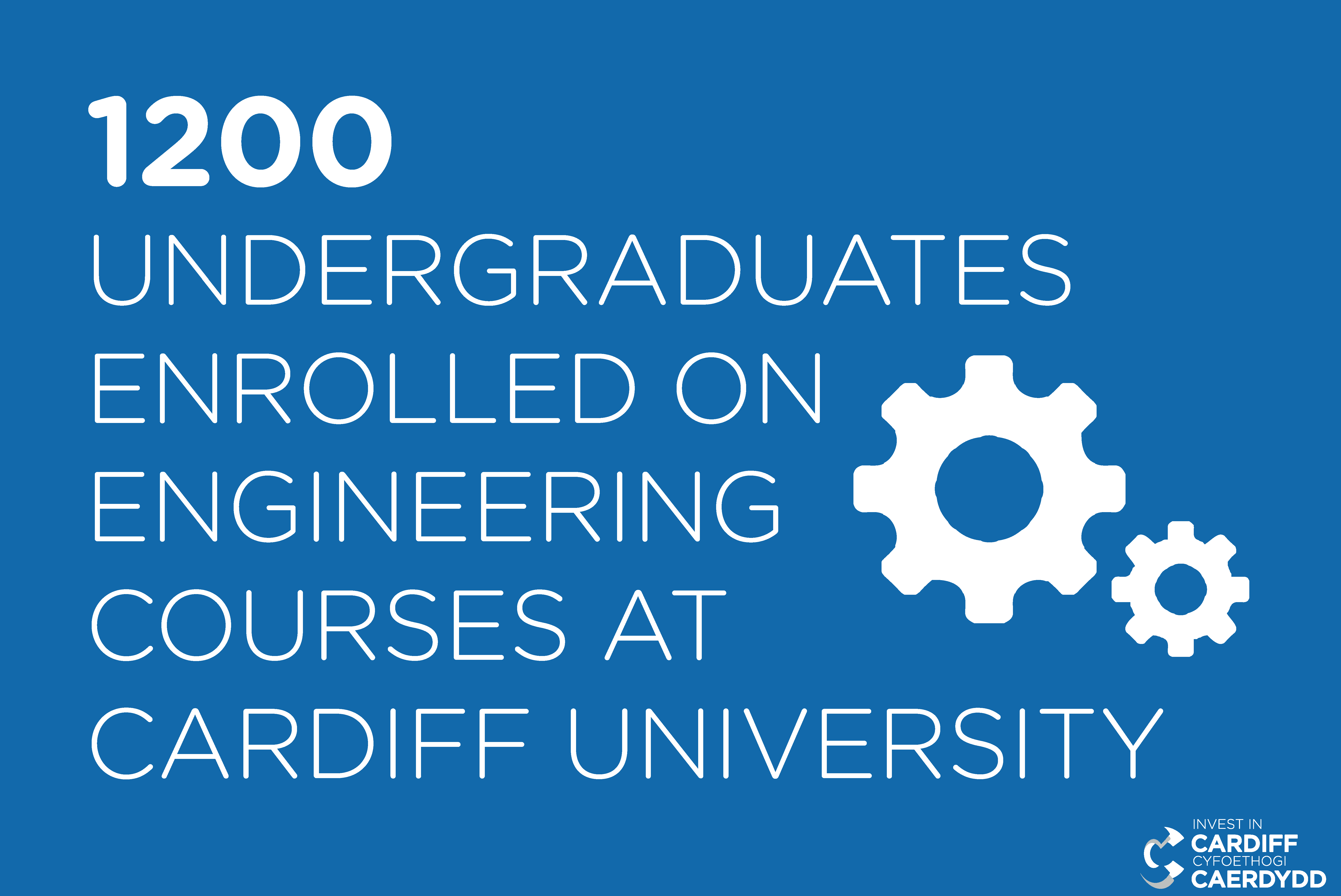 1200
UNDERGRADUATES ENROLLED ON ENGINEERING COURSES AT CARDIFF UNIVERSITY

INVEST IN
CARDIFF
CYFOETHOGI
CAERDYDD