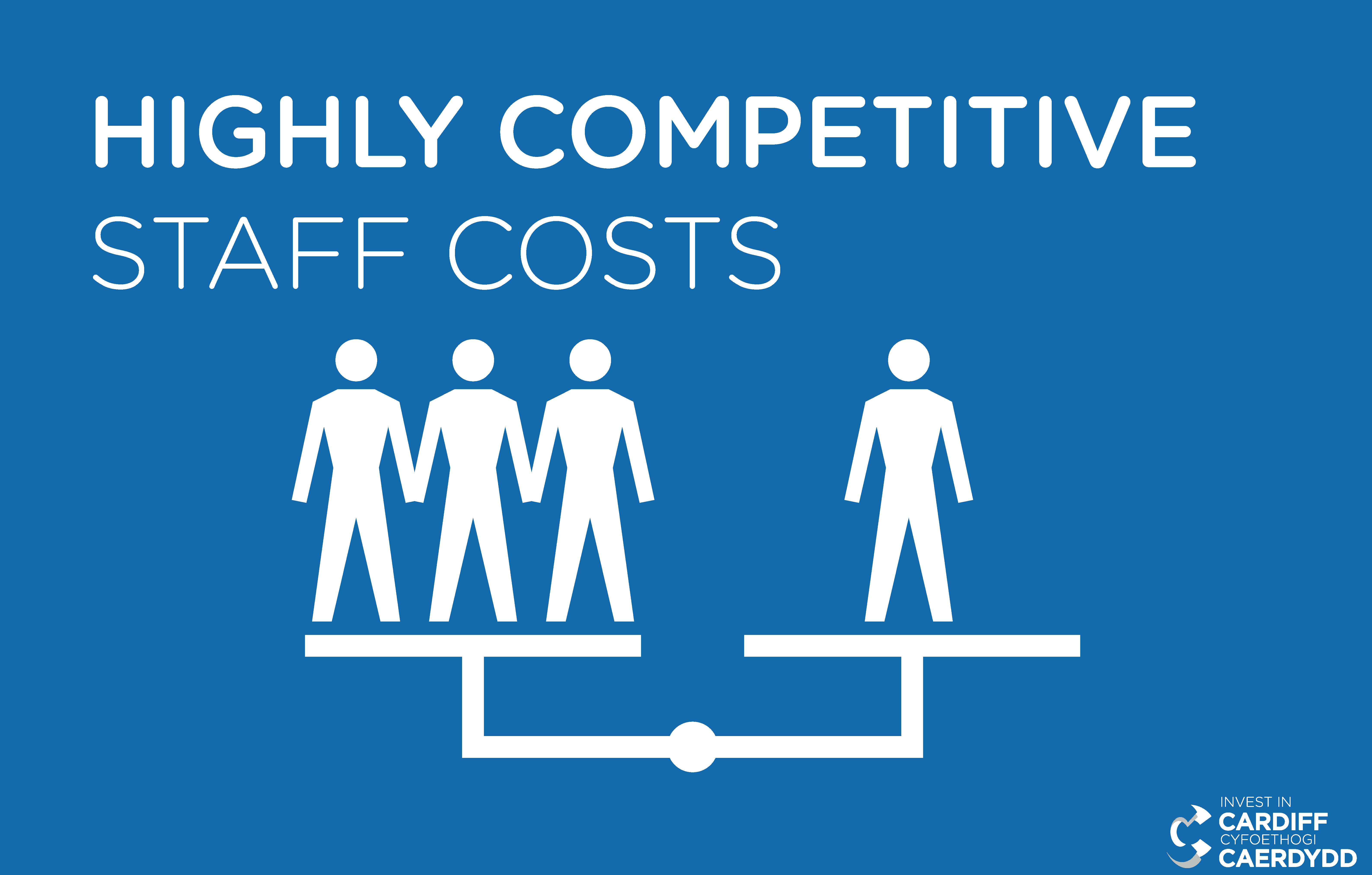 HIGHLY COMPETITIVE
STAFF COSTS

INVEST IN
CARDIFF
CYFOETHOGI
CAERDYDD