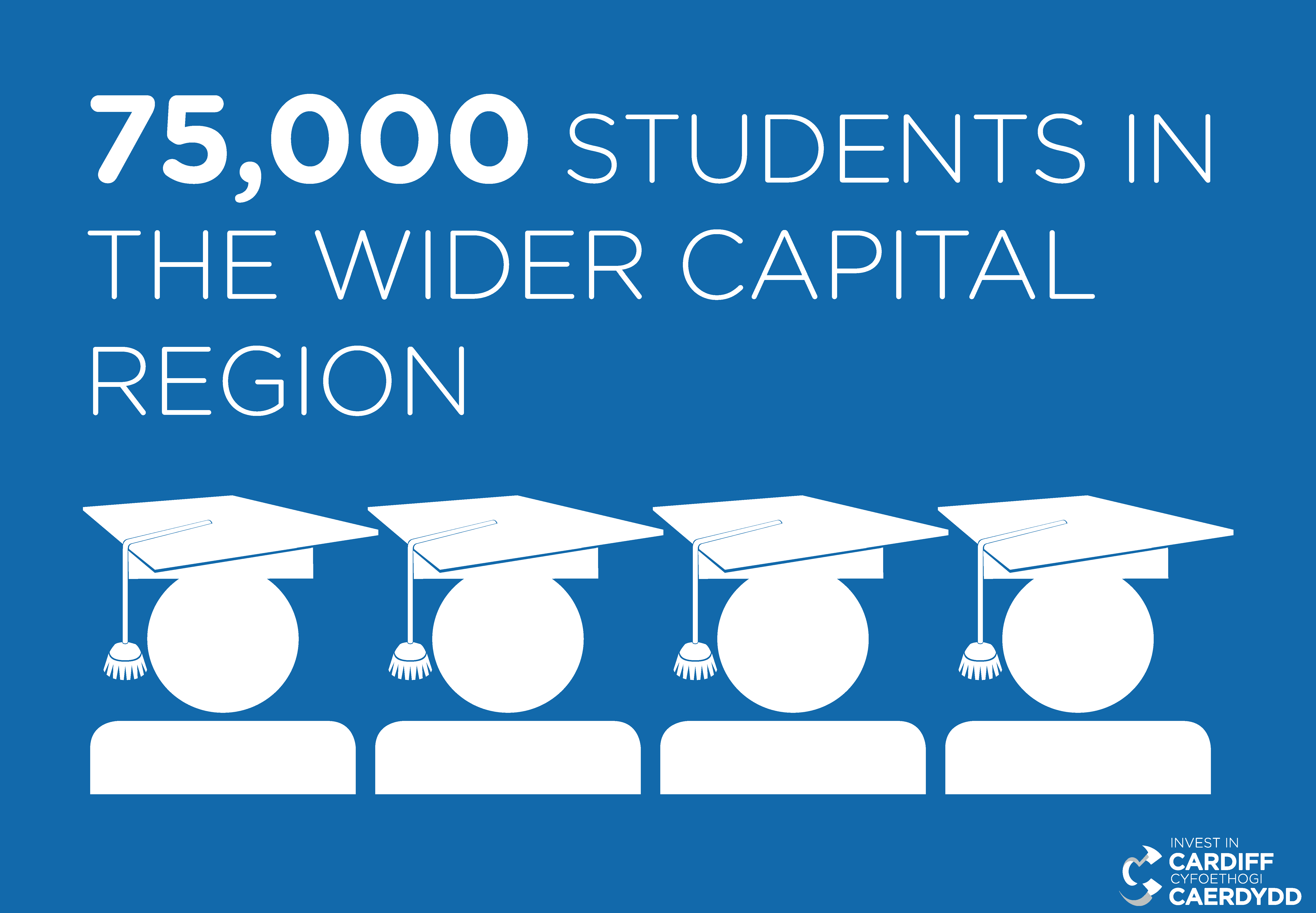 75,000 STUDENTS IN THE WIDER CAPITAL REGION

INVEST IN
CARDIFF
CYFOETHOGI
CAERDYDD