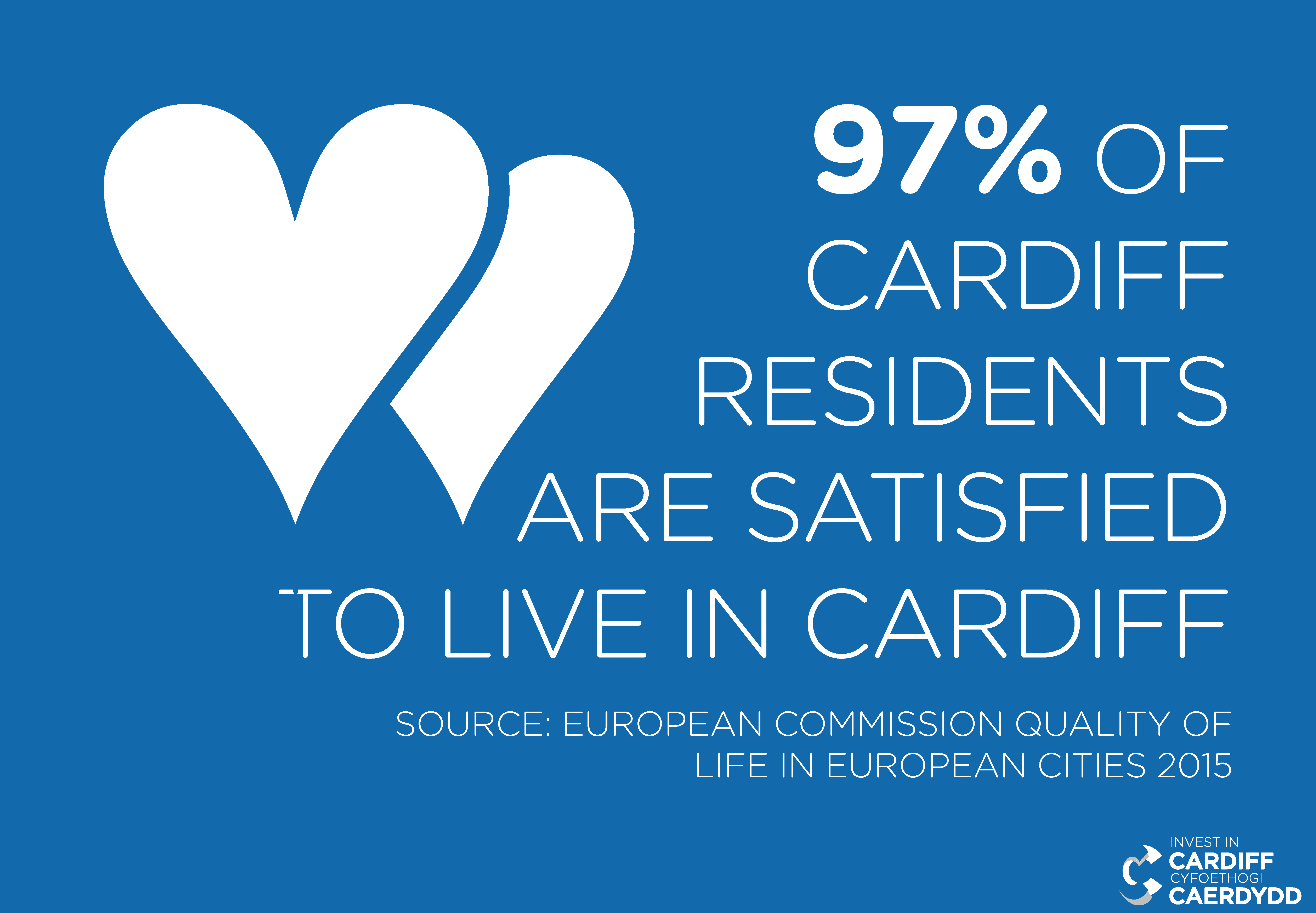 97% OF CARDIFF RESIDENTS ARE SATISFIED TO LIVE IN CARDIFF

SOURCE: EUROPEAN COMMISSION QUALITY OF LIFE IN EUROPEAN CITIES 2015

INVEST IN
CARDIFF
CYFOETHOGI
CAERDYDD