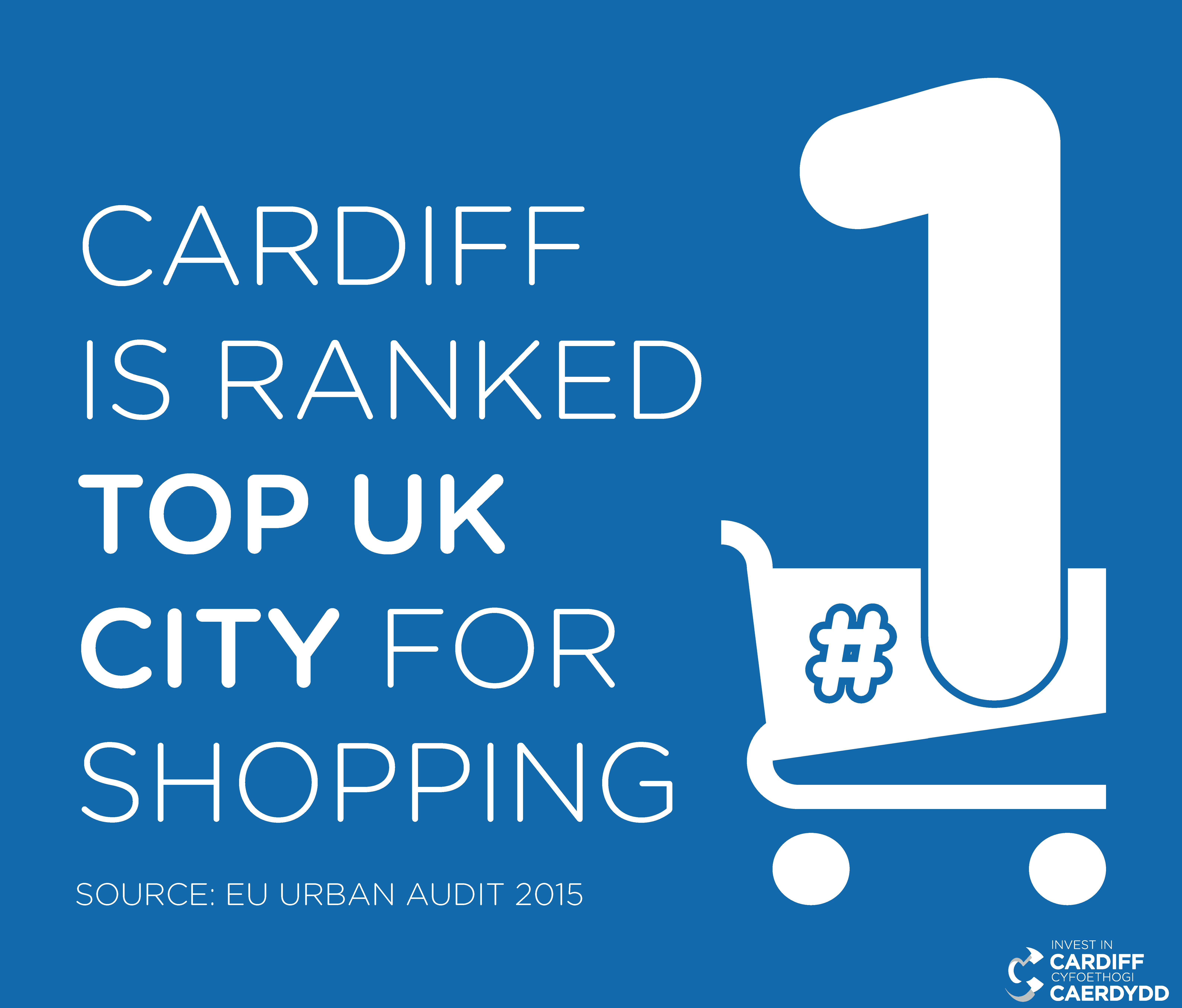 CARDIFF IS RANKED TOP UK CITY FOR SHOPPING

#1

SOURCE: EU URBAN AUDIT 2015

INVEST IN CARDIFF CYFOETHOGI CAERDYDD