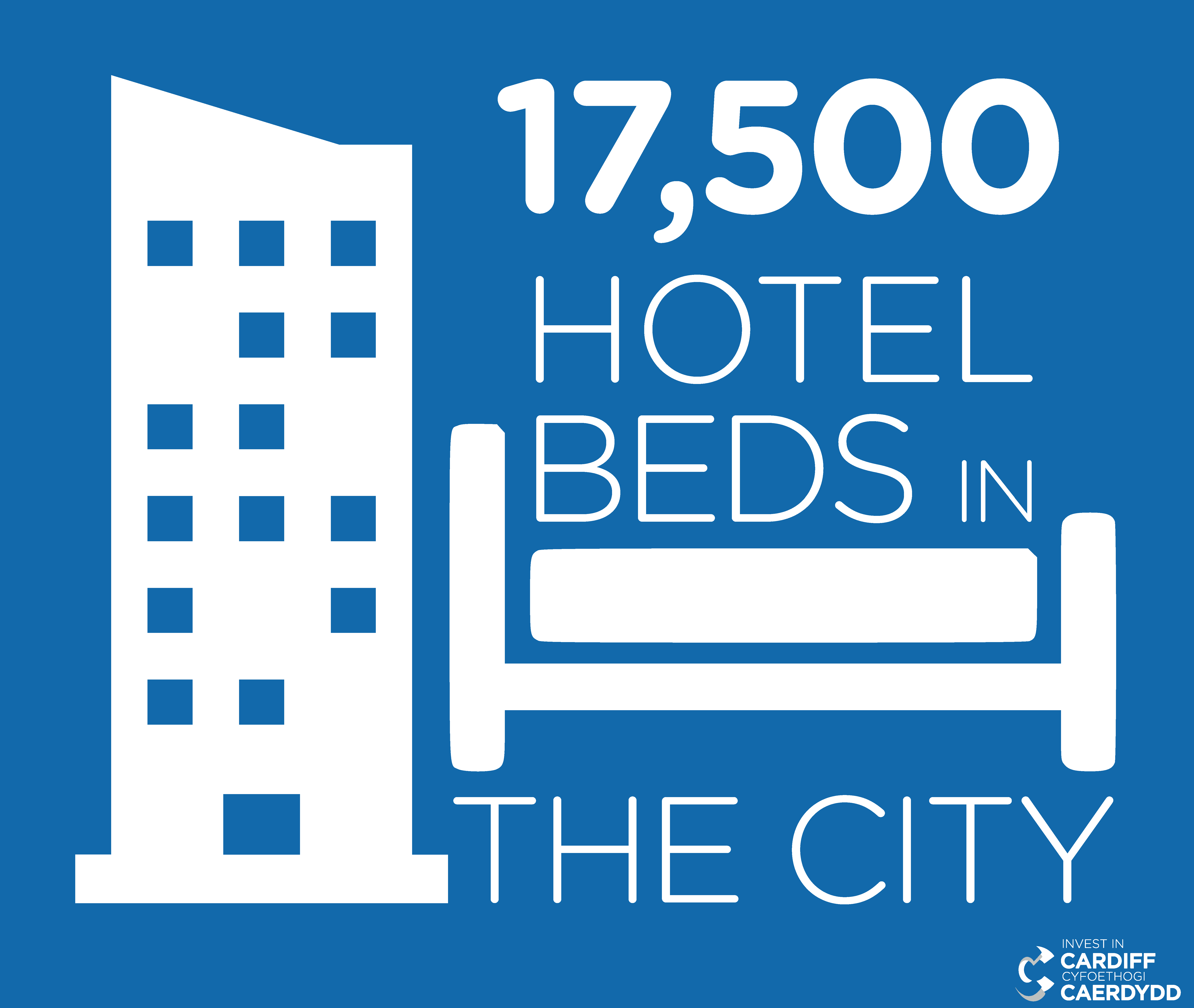 17,500
HOTEL
BEDS IN
THE CITY

INVEST IN
CARDIFF
CYFOETHOGI
CAERDYDD