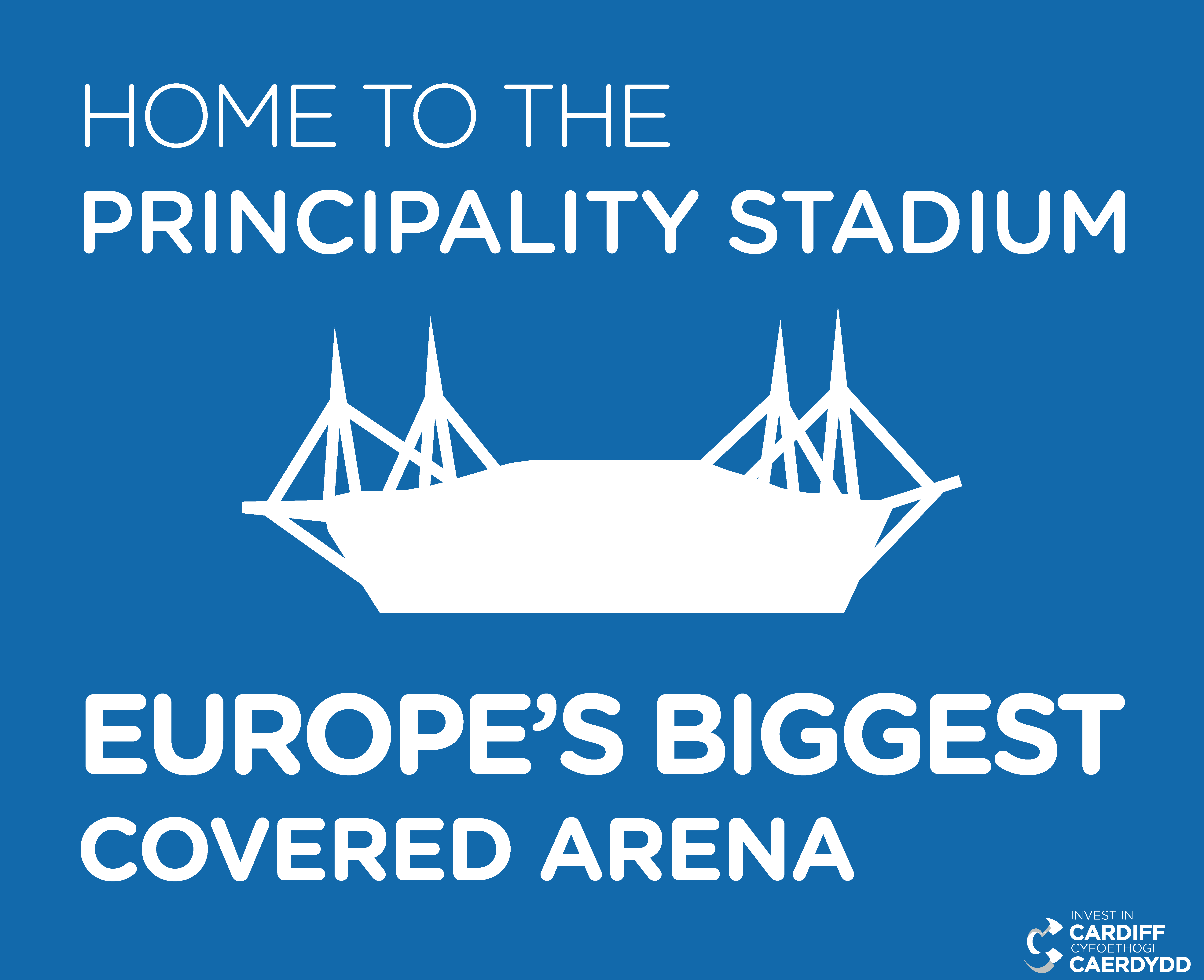 HOME TO THE
PRINCIPALITY STADIUM

EUROPE'S BIGGEST
COVERED ARENA

INVEST IN
CARDIFF
CYFOETHOGI
CAERDYDD