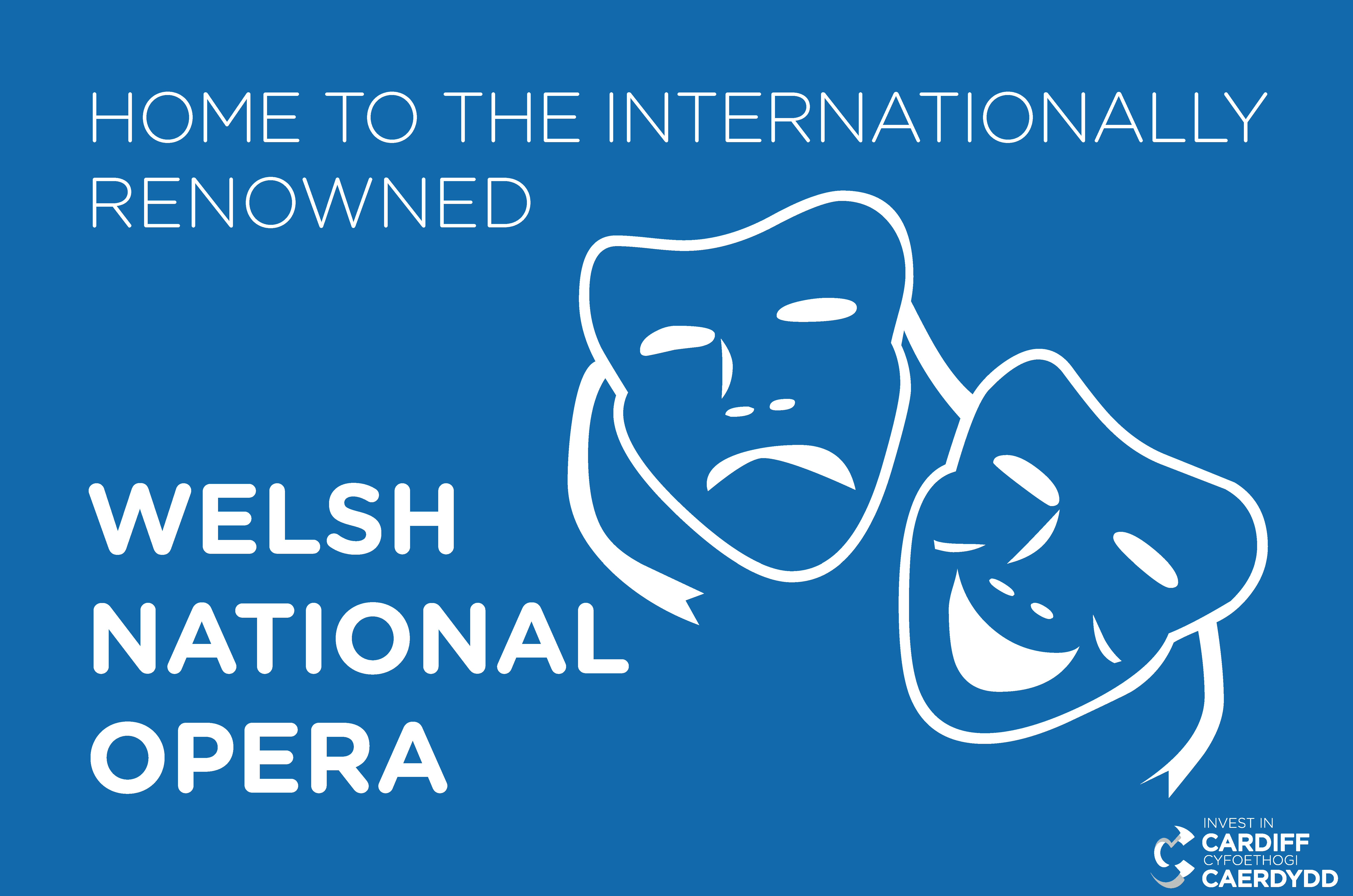 HOME TO THE INTERNATIONALLY RENOWNED

WELSH NATIONAL OPERA

INVEST IN
CARDIFF
CYFOETHOGI
CAERDYDD