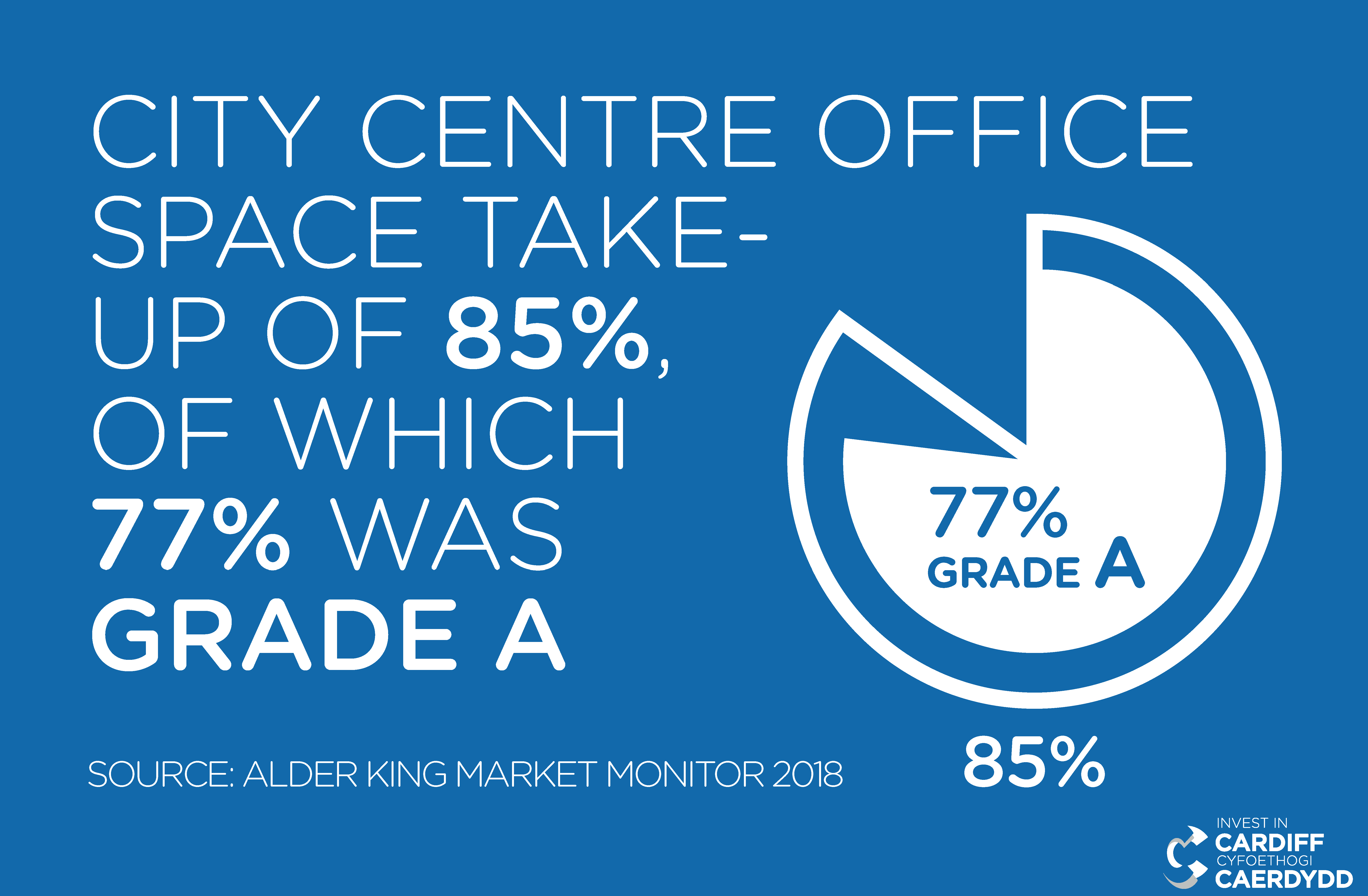 CITY CENTRE OFFICE SPACE TAKE-UP OF 85%, OF WHICH 77% WAS GRADE A

77%
GRADE A

85%

SOURCE: ALDER KING MARKET MONITOR 2018

INVEST IN
CARDIFF
CYFOETHOGI
CAERDYDD