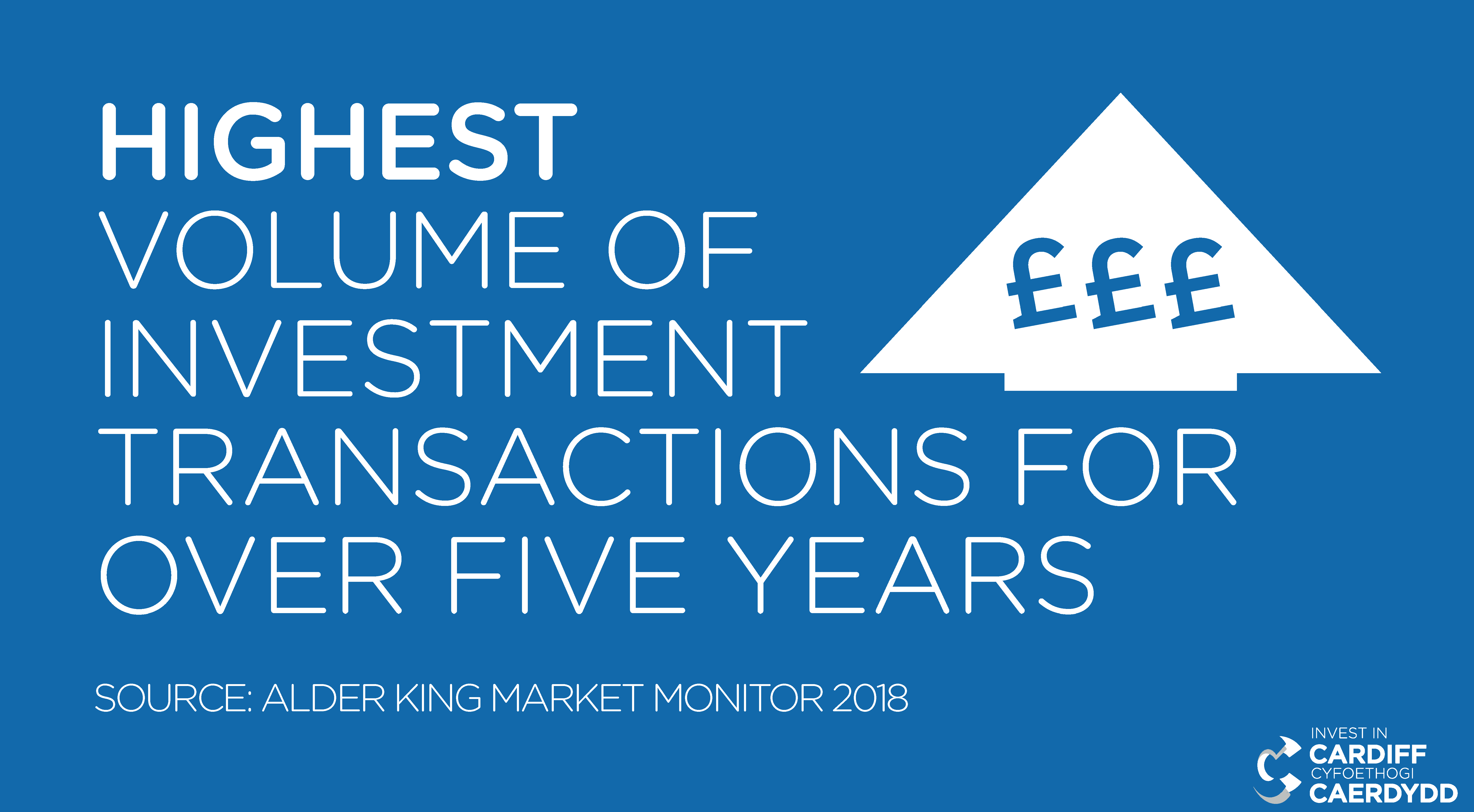 HIGHEST
VOLUME OF INVESTMENT TRANSACTIONS FOR OVER FIVE YEARS

£££

SOURCE: ALDER KING MARKET MONITOR 2018

INVEST IN
CARDIFF
CYFOETHOGI
CAERDYDD