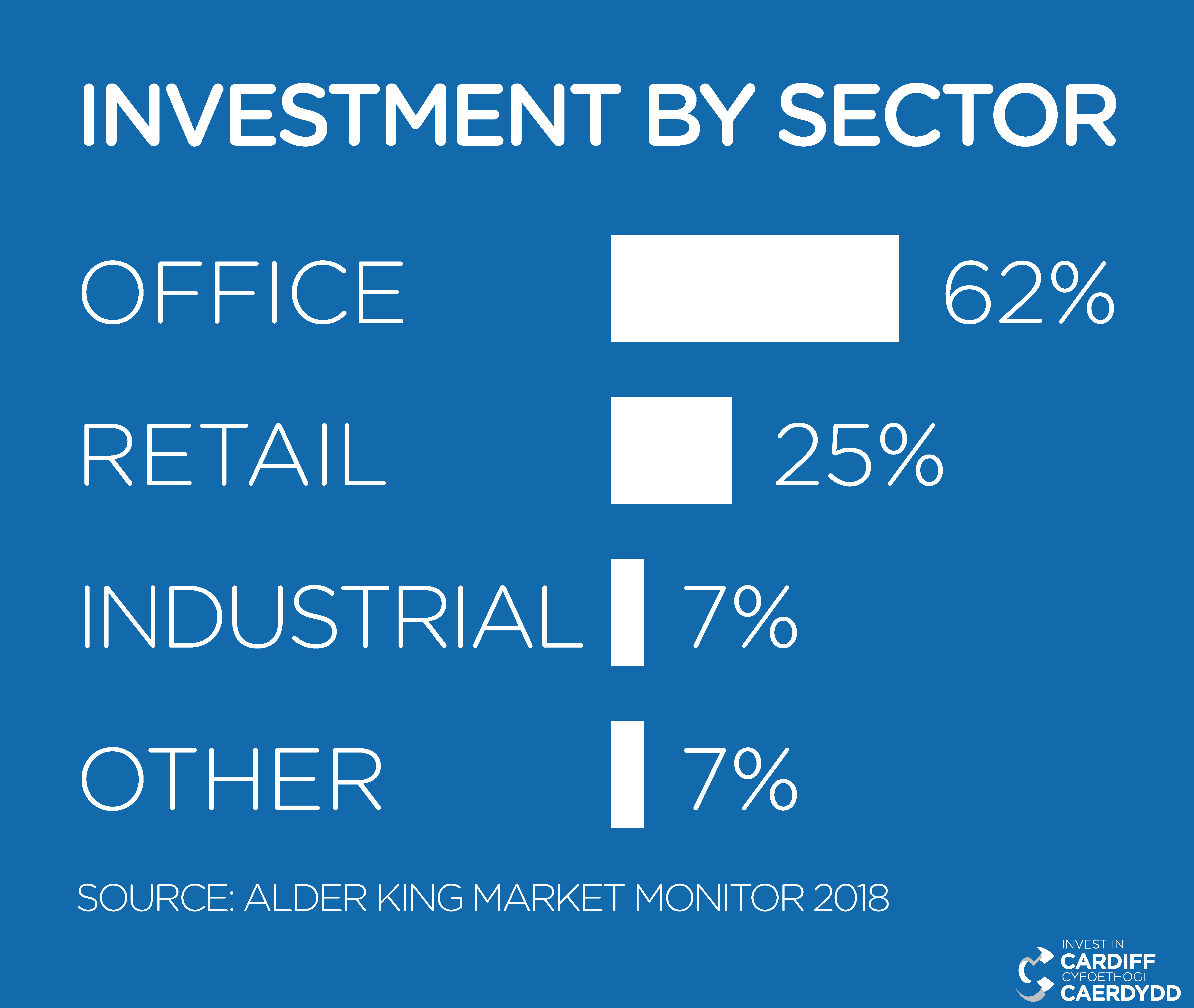 INVESTMENT BY SECTOR

OFFICE 62%

RETAIL 25%

INDUSTRIAL 7%

OTHER 7%

SOURCE: ALDER KING MARKET MONITOR 2018

INVEST IN
CARDIFF
CYFOETHOGI
CAERDYDD