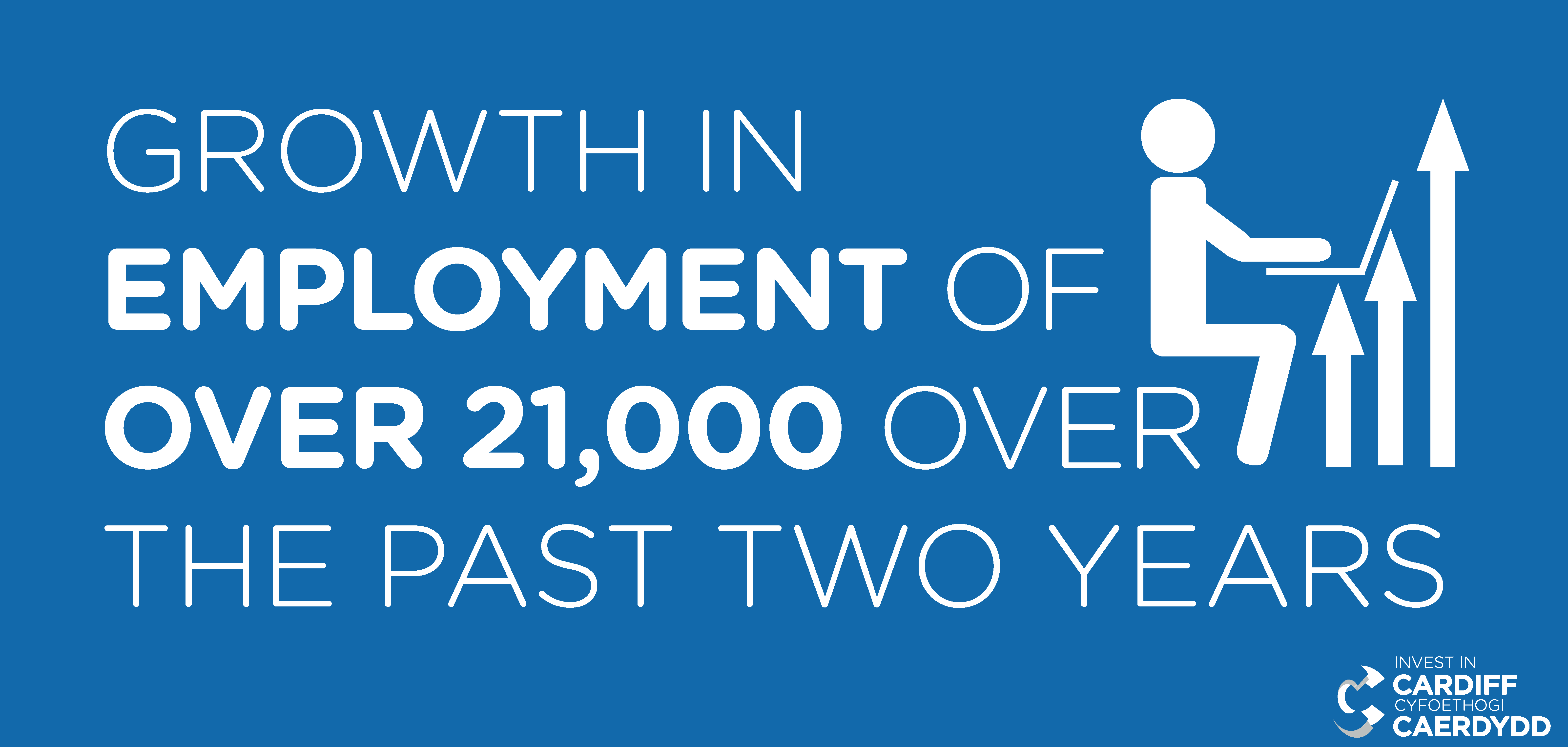 GROWTH IN EMPLOYMENT OF OVER 21,000 OVER THE PAST TWO YEARS

INVEST IN
CARDIFF
CYFOETHOGI
CAERDYDD