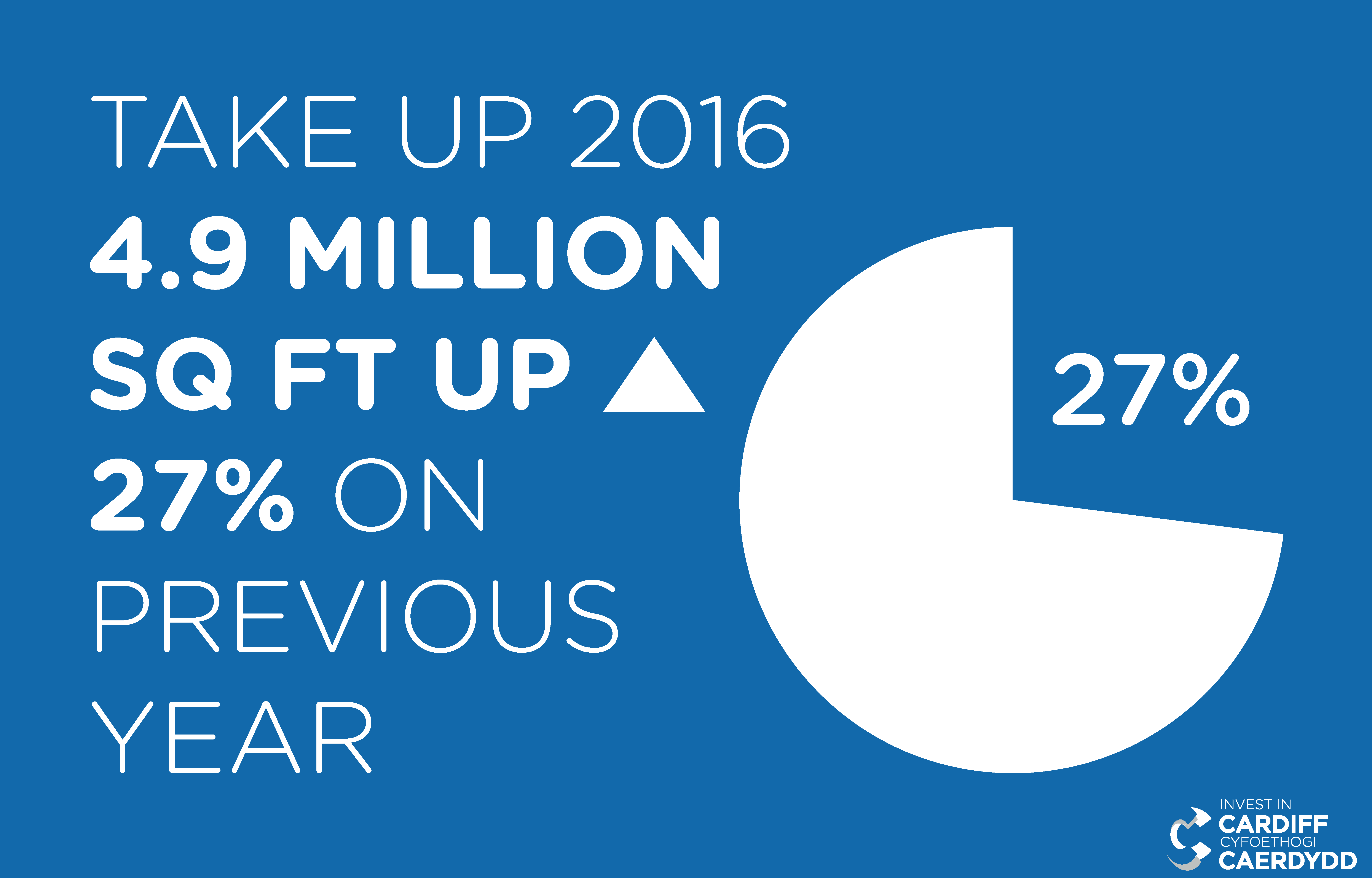 TAKE UP 2016
4.9 MILLION SQ FT UP ▲ 27% ON PREVIOUS YEAR

27%

INVEST IN
CARDIFF
CYFOETHOGI
CAERDYDD